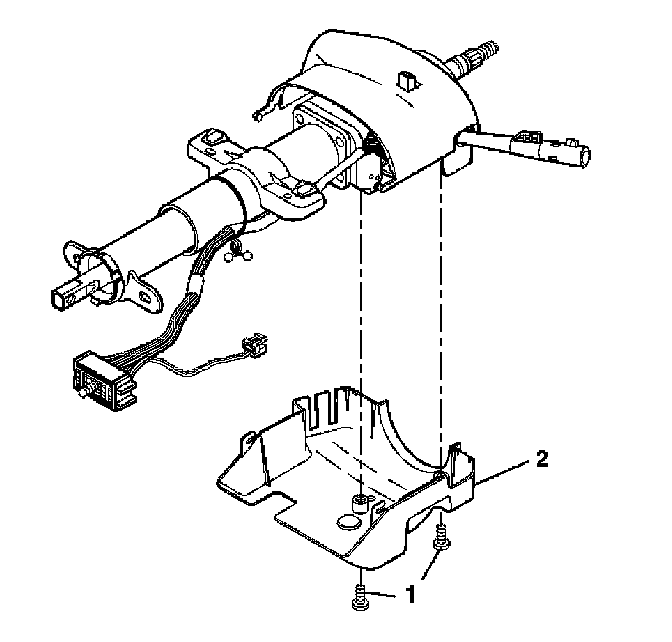 2
1