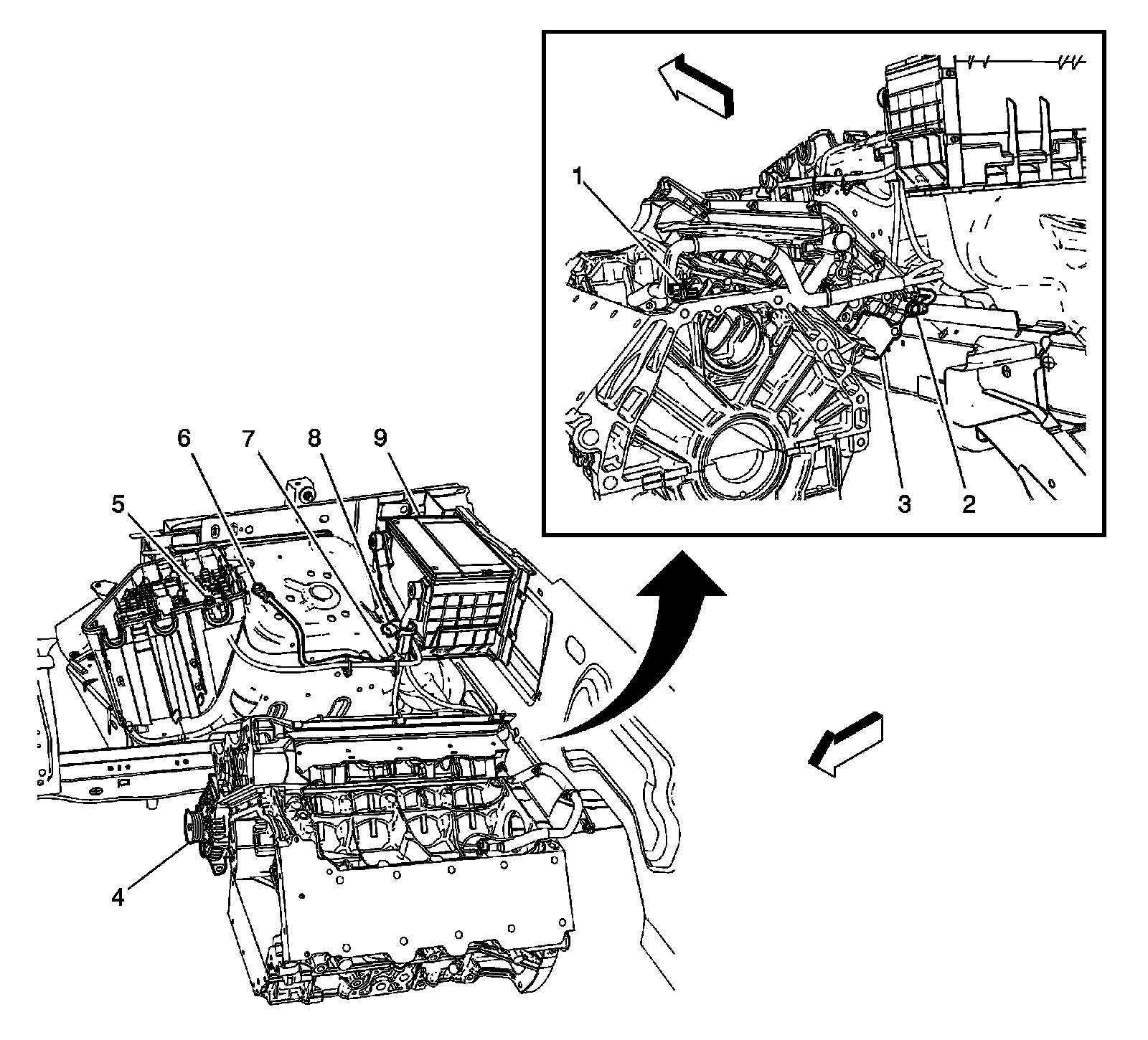 1
3
2
6
7
8
9
5
4