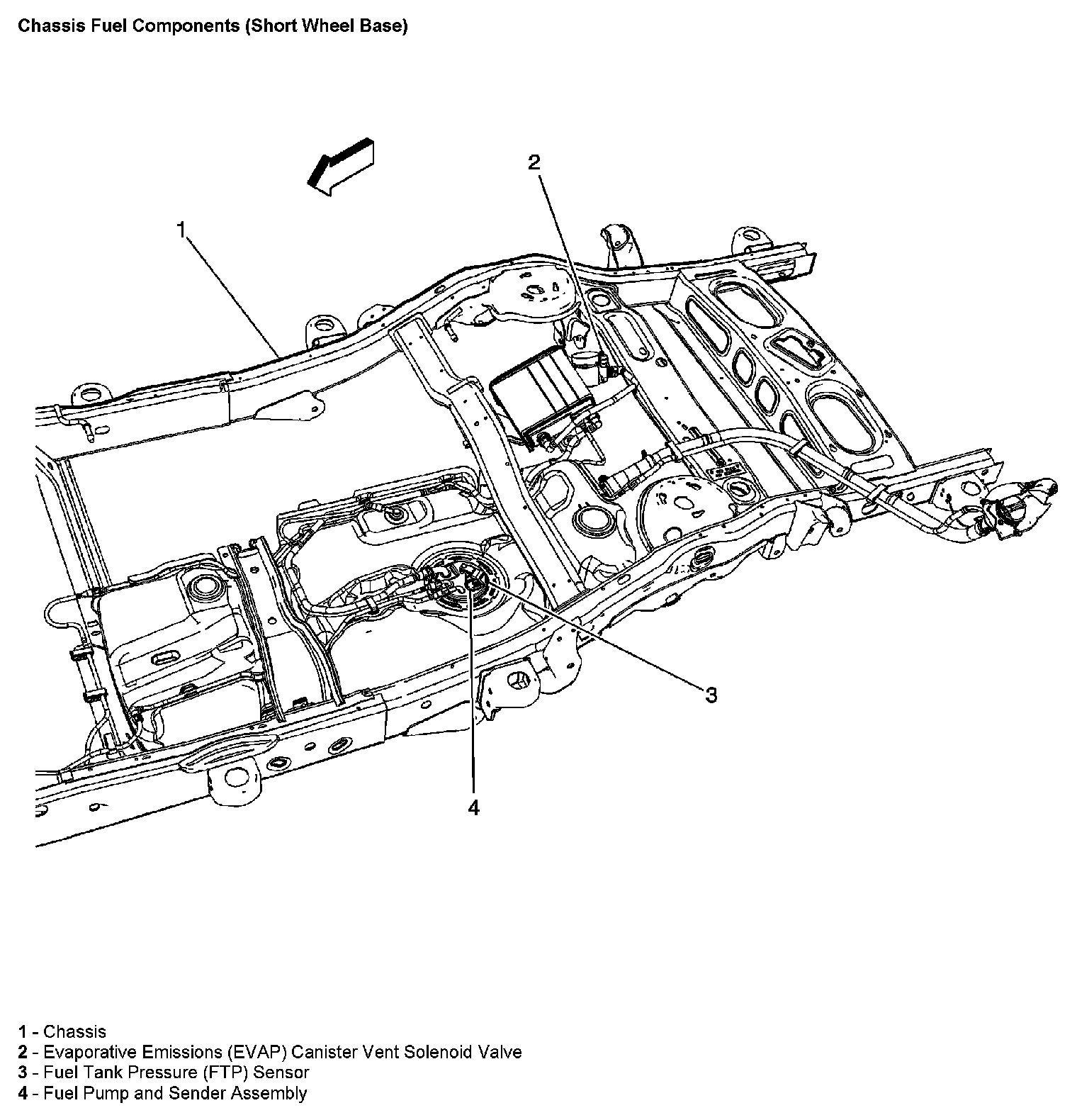 Chassis Fuel Components (Short Wheel Base)

2

1

3

4

1 - Chassis
2 - Evaporative Emissions (EVAP) Canister Vent Solenoid Valve
3 - Fuel Tank Pressure (FTP) Sensor
4 - Fuel Pump and Sender Assembly