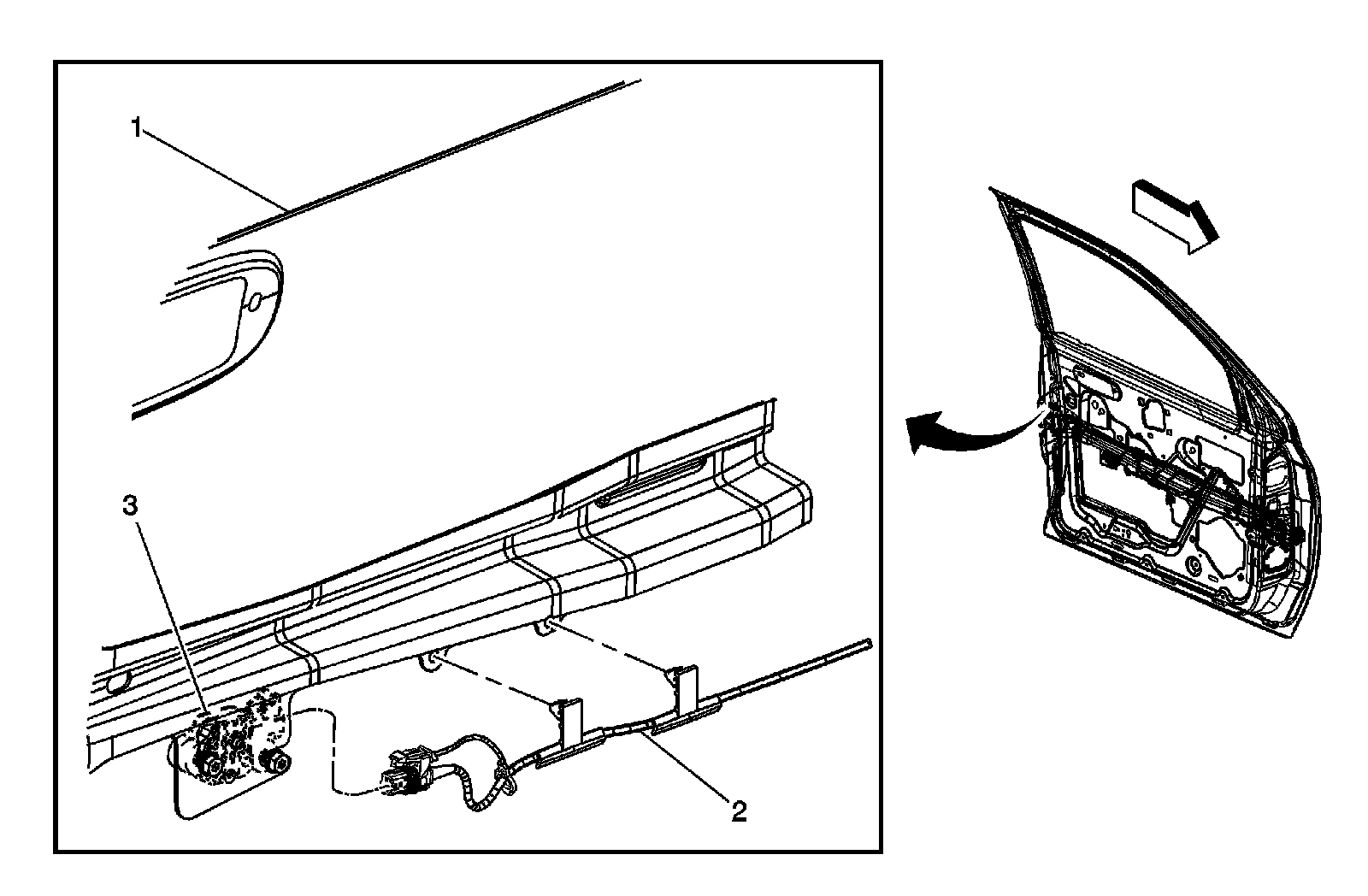 1
3
2