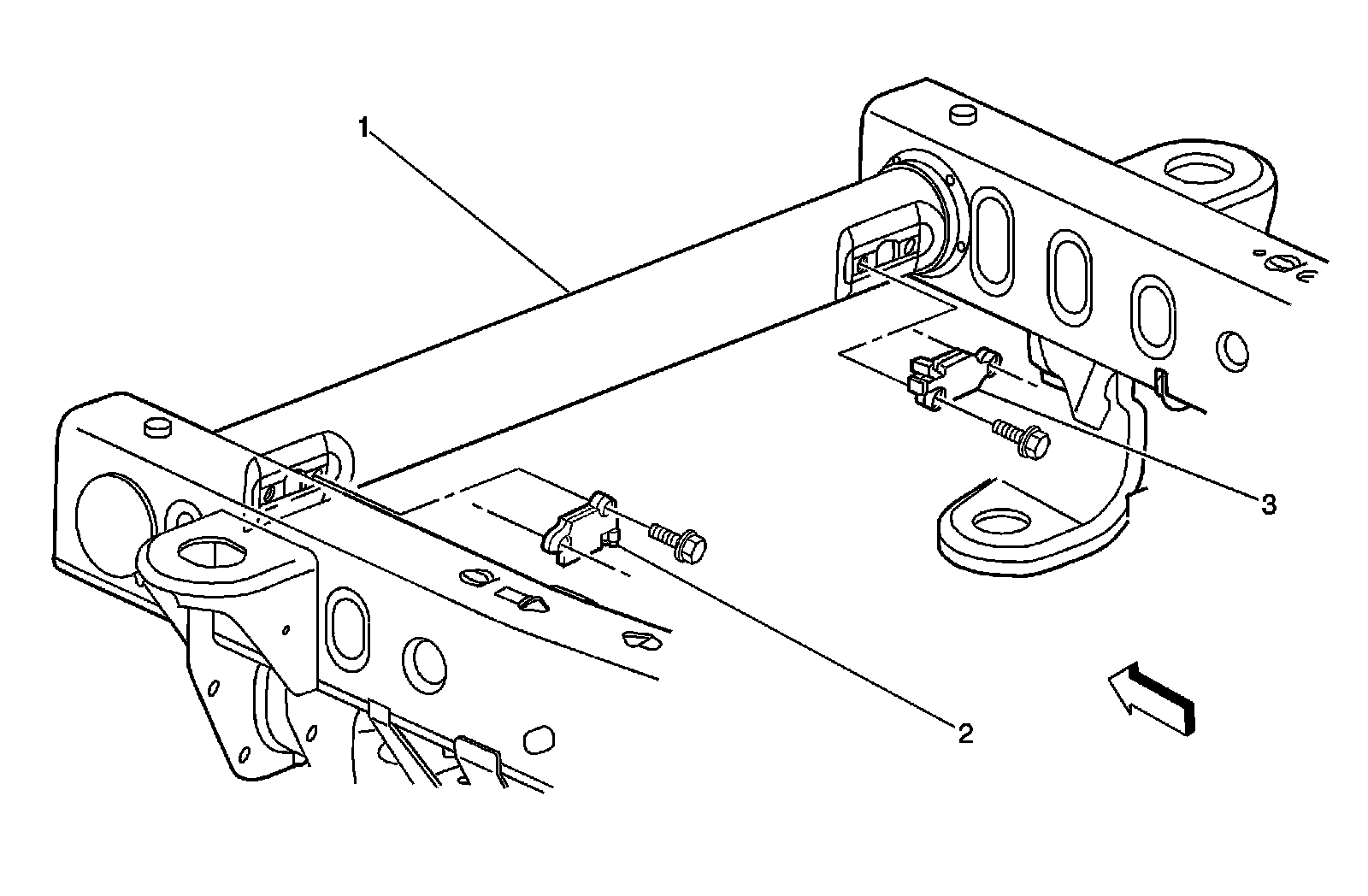 1
3
2