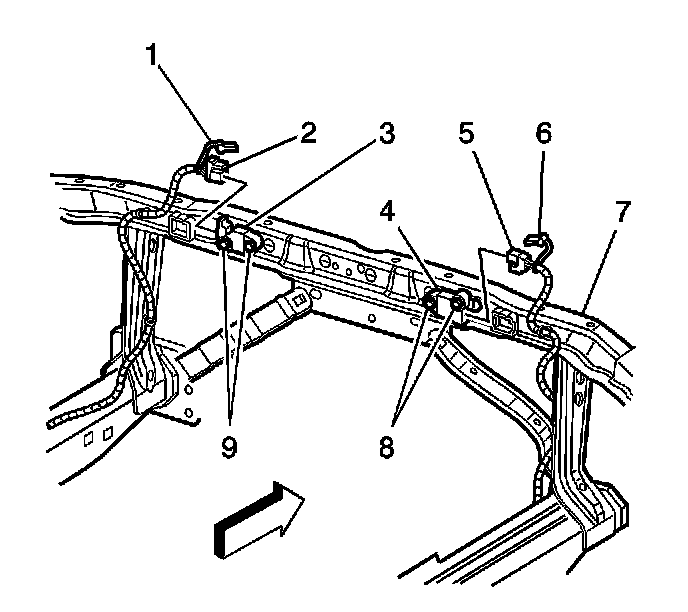 1
2
3
5
6
4
7
9
8