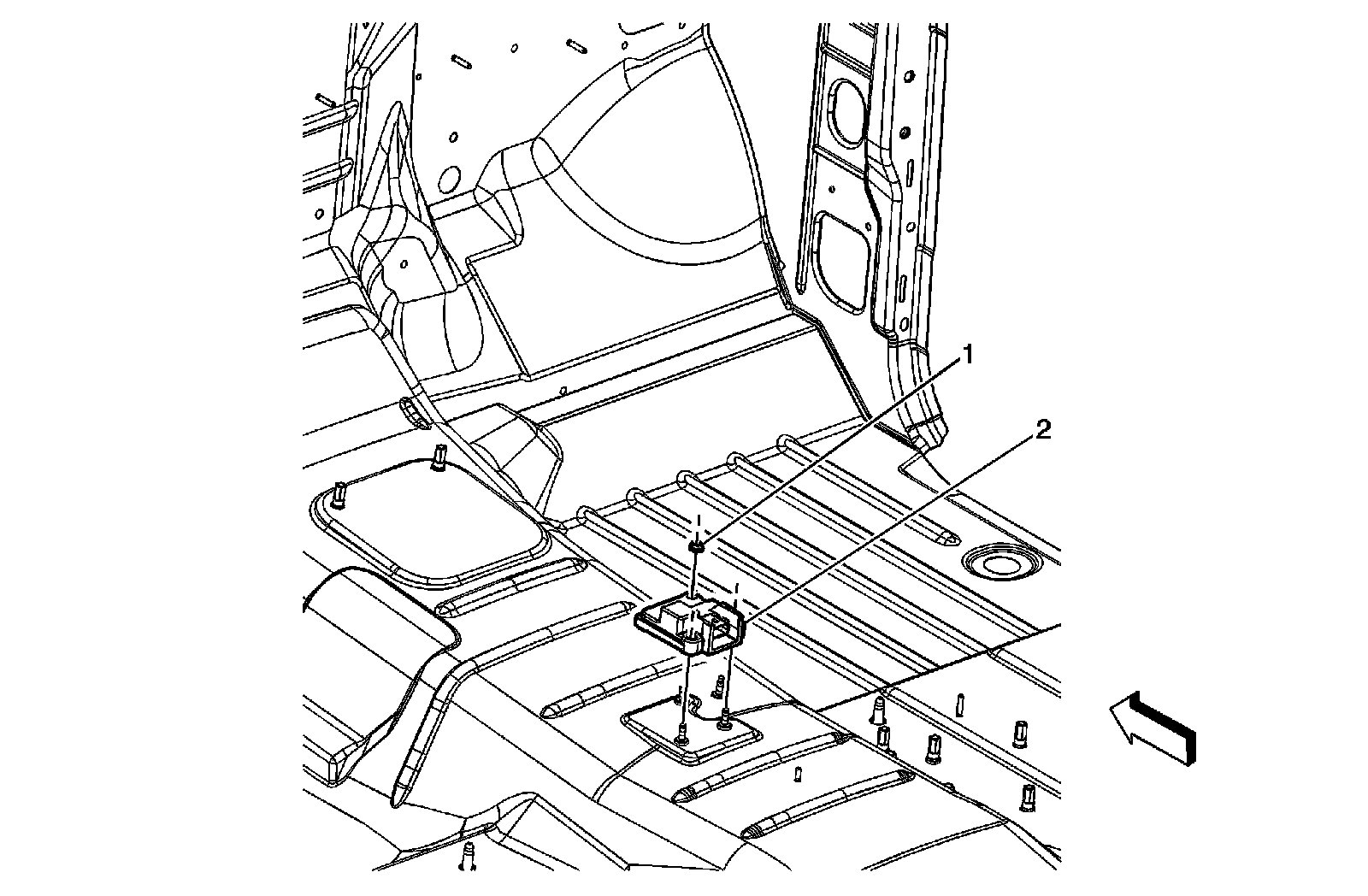 1
2