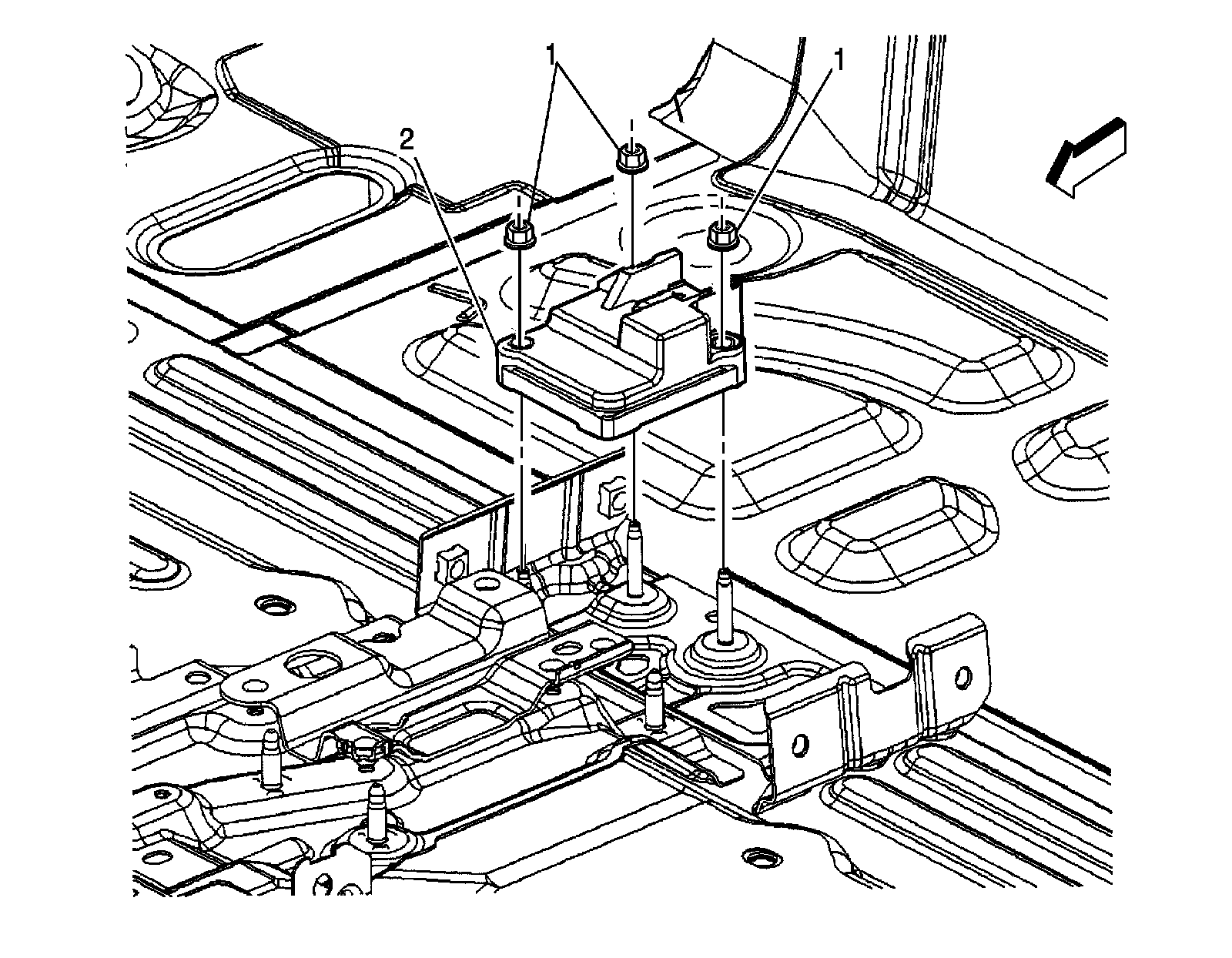 1
1
2