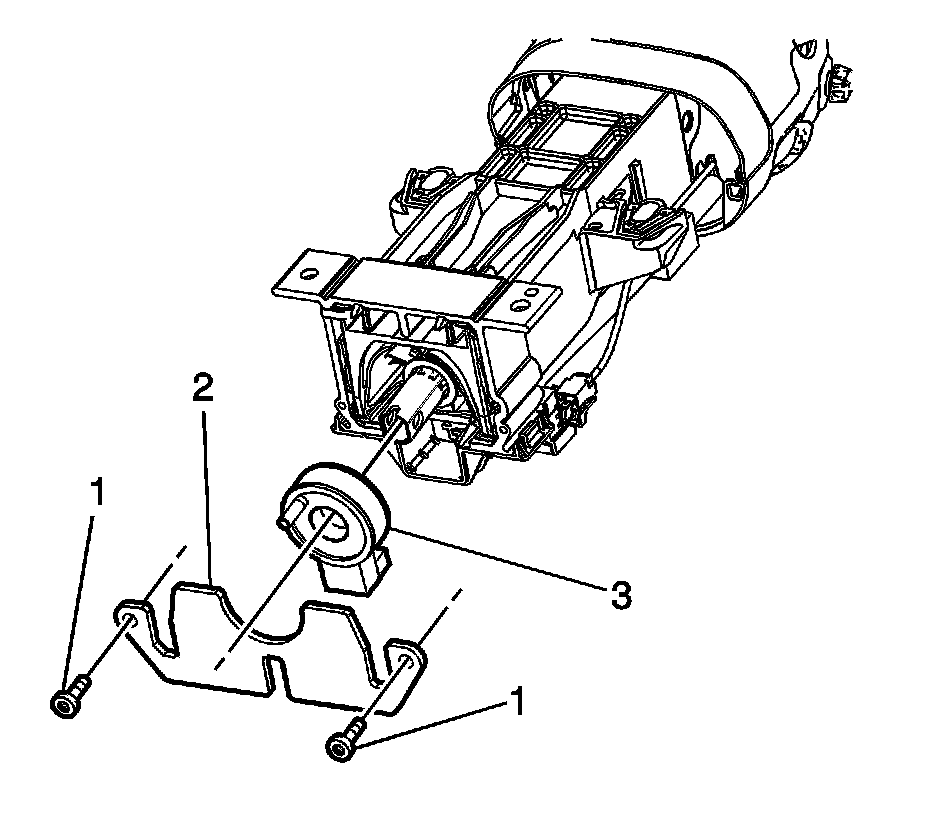 2
1
3
1