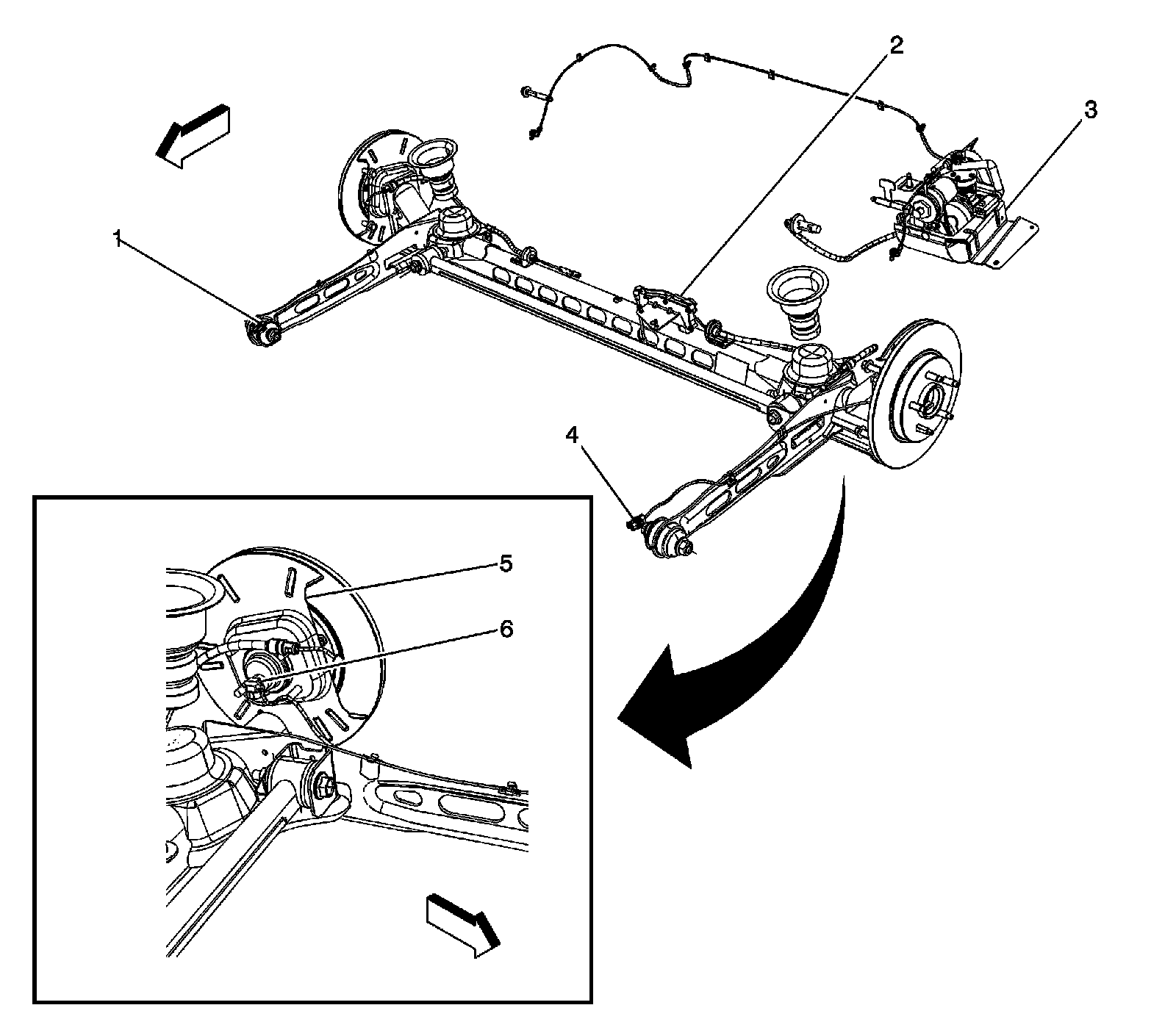 2
3
1
4
5
6