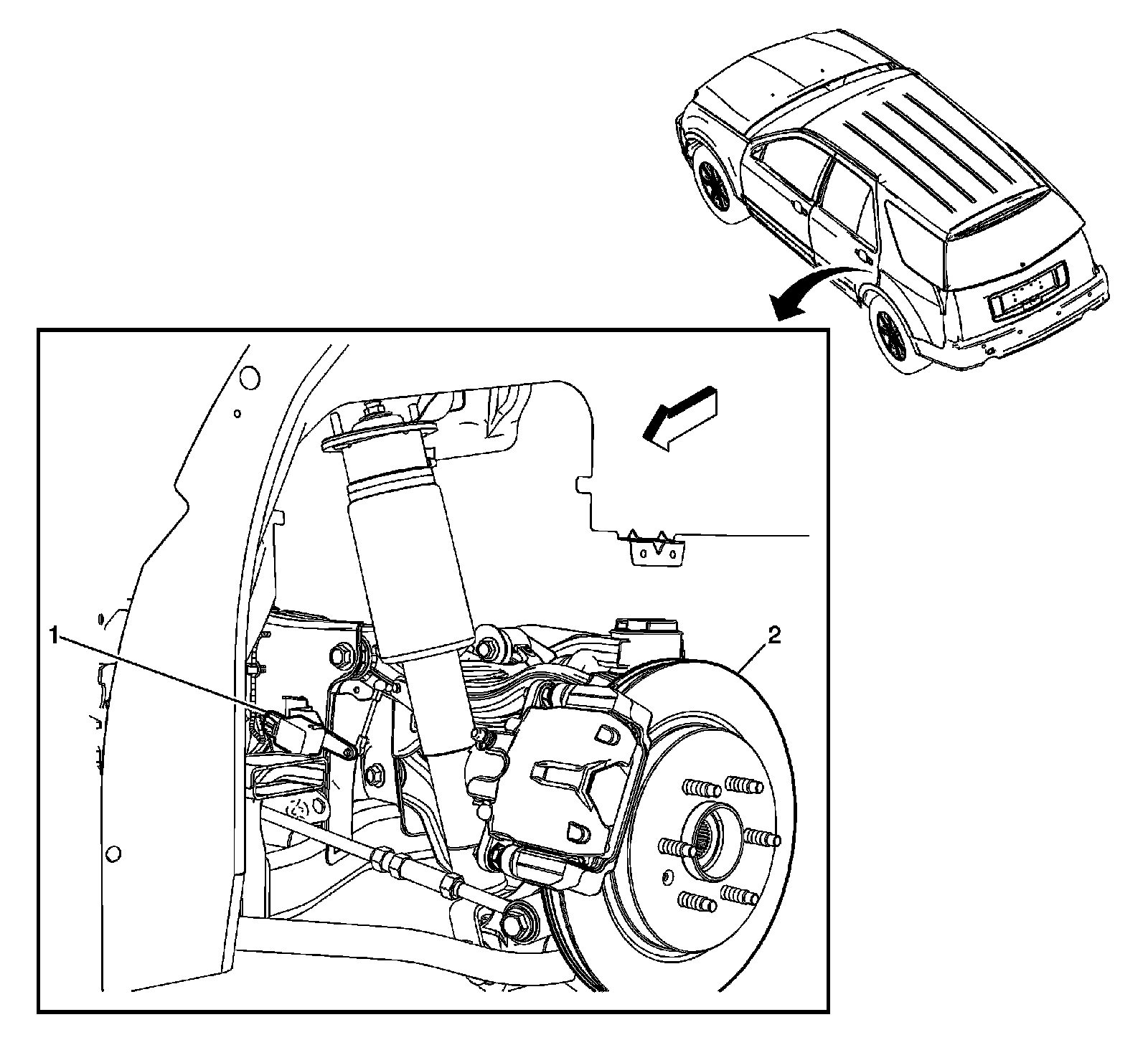 1
2