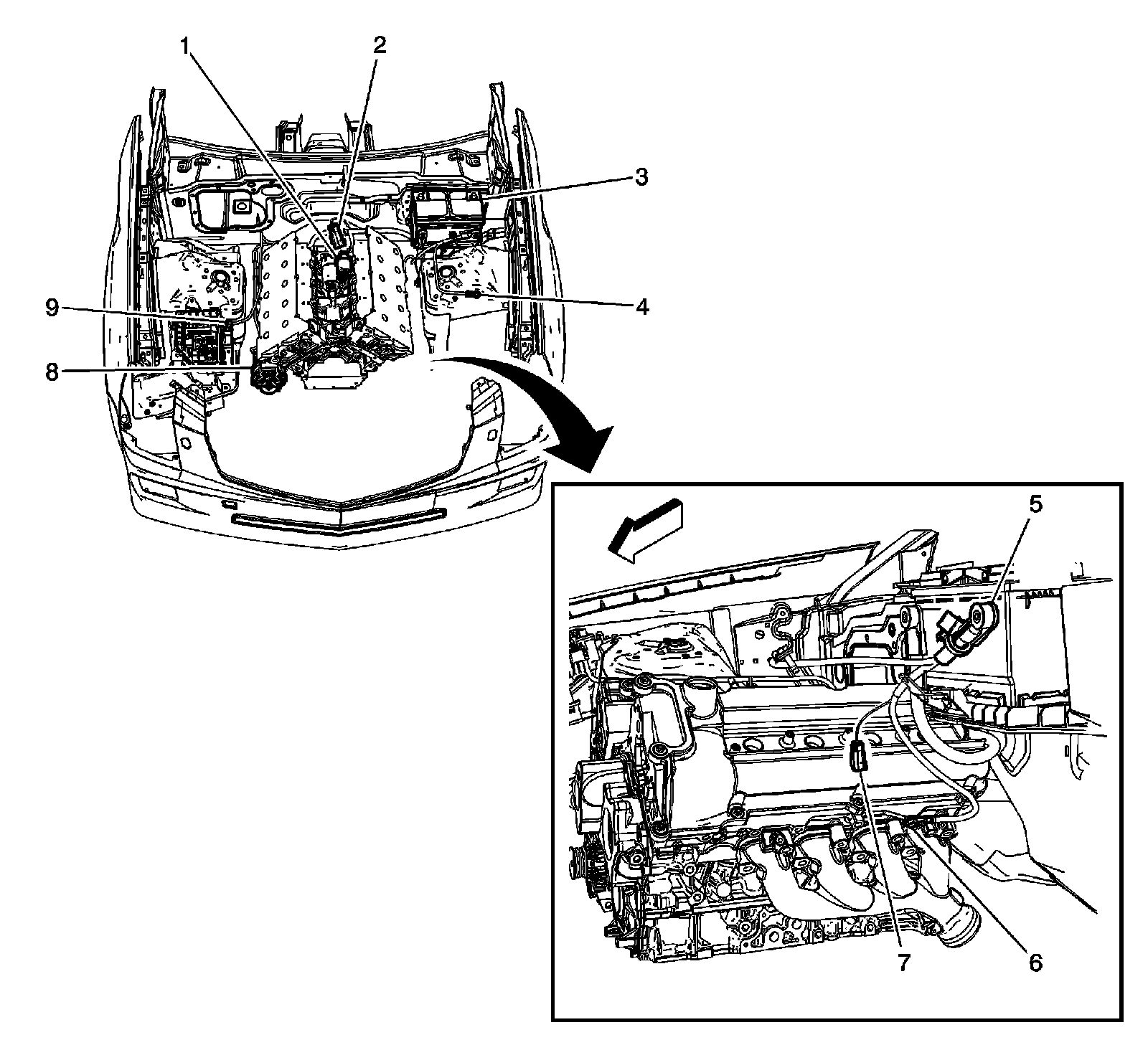 1
2
3
4
9
8
5
7
6