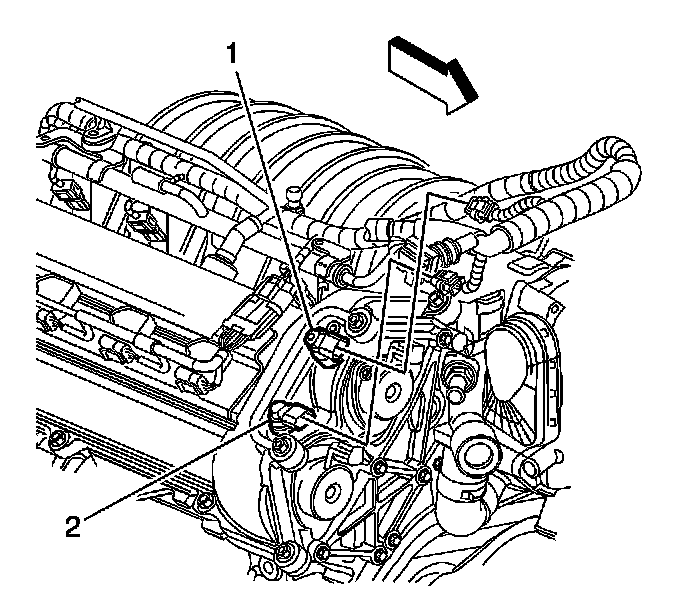 1

2