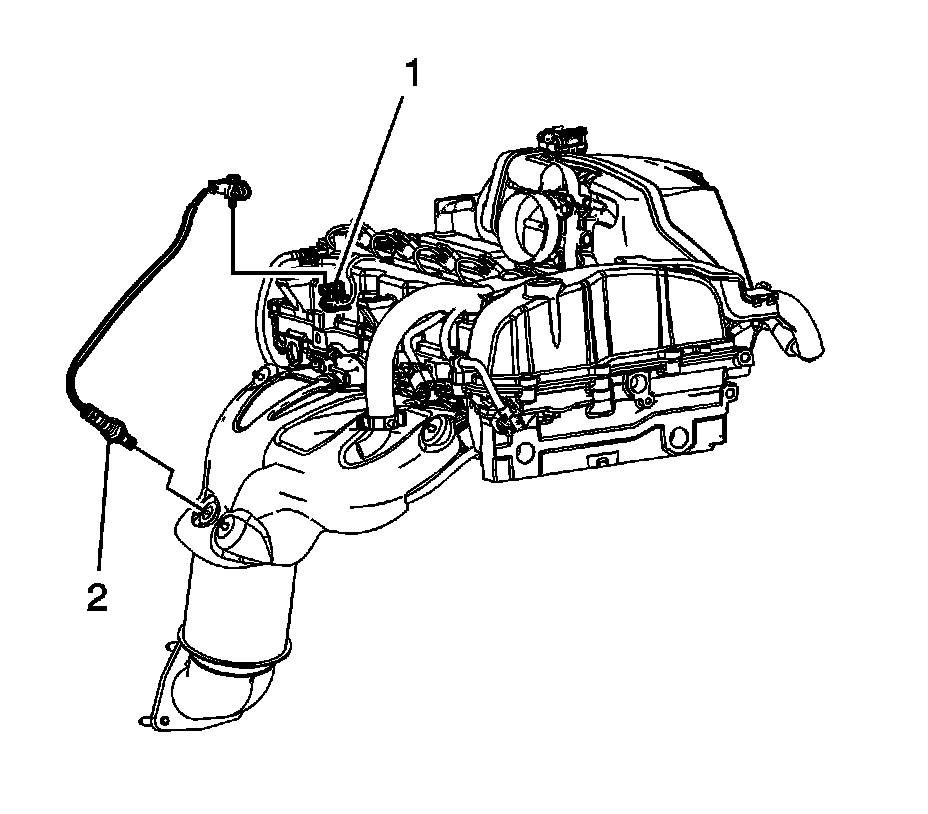 1

2