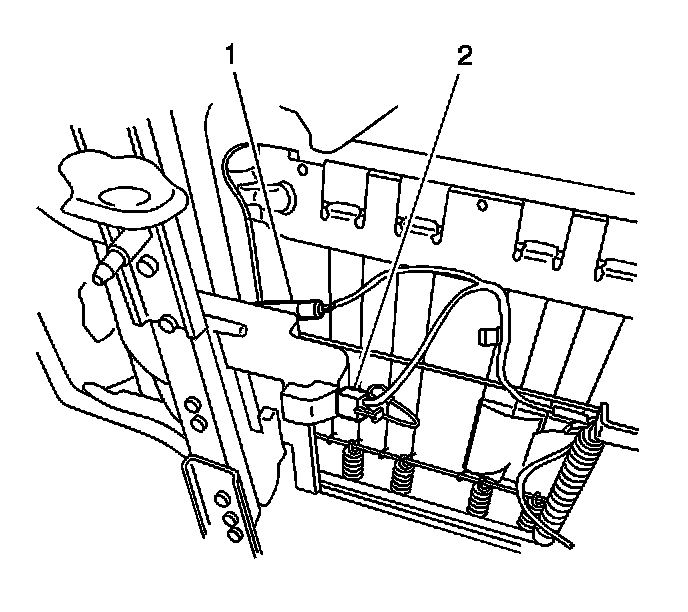 1
2