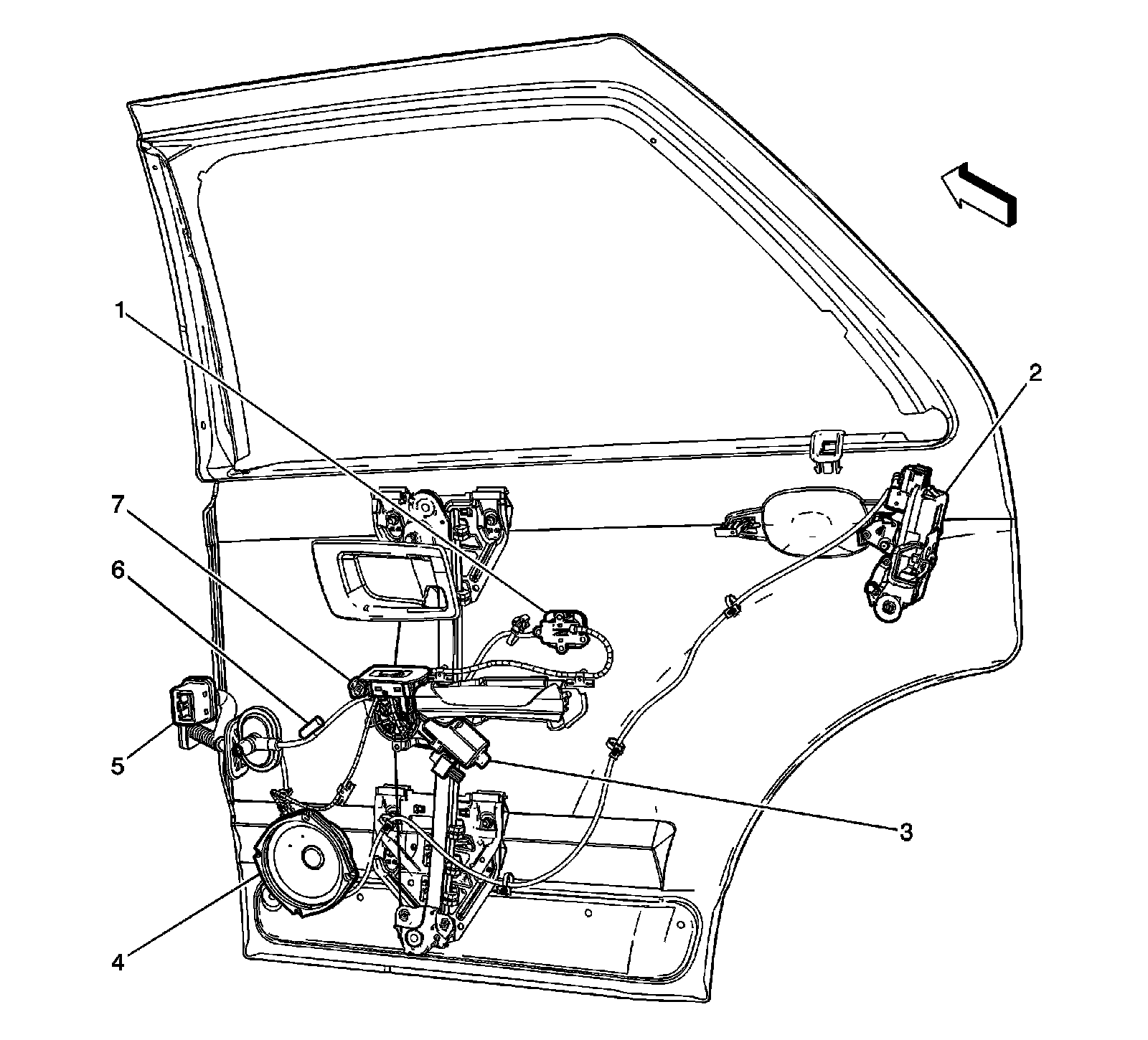 1
2
7
6
5
3
4