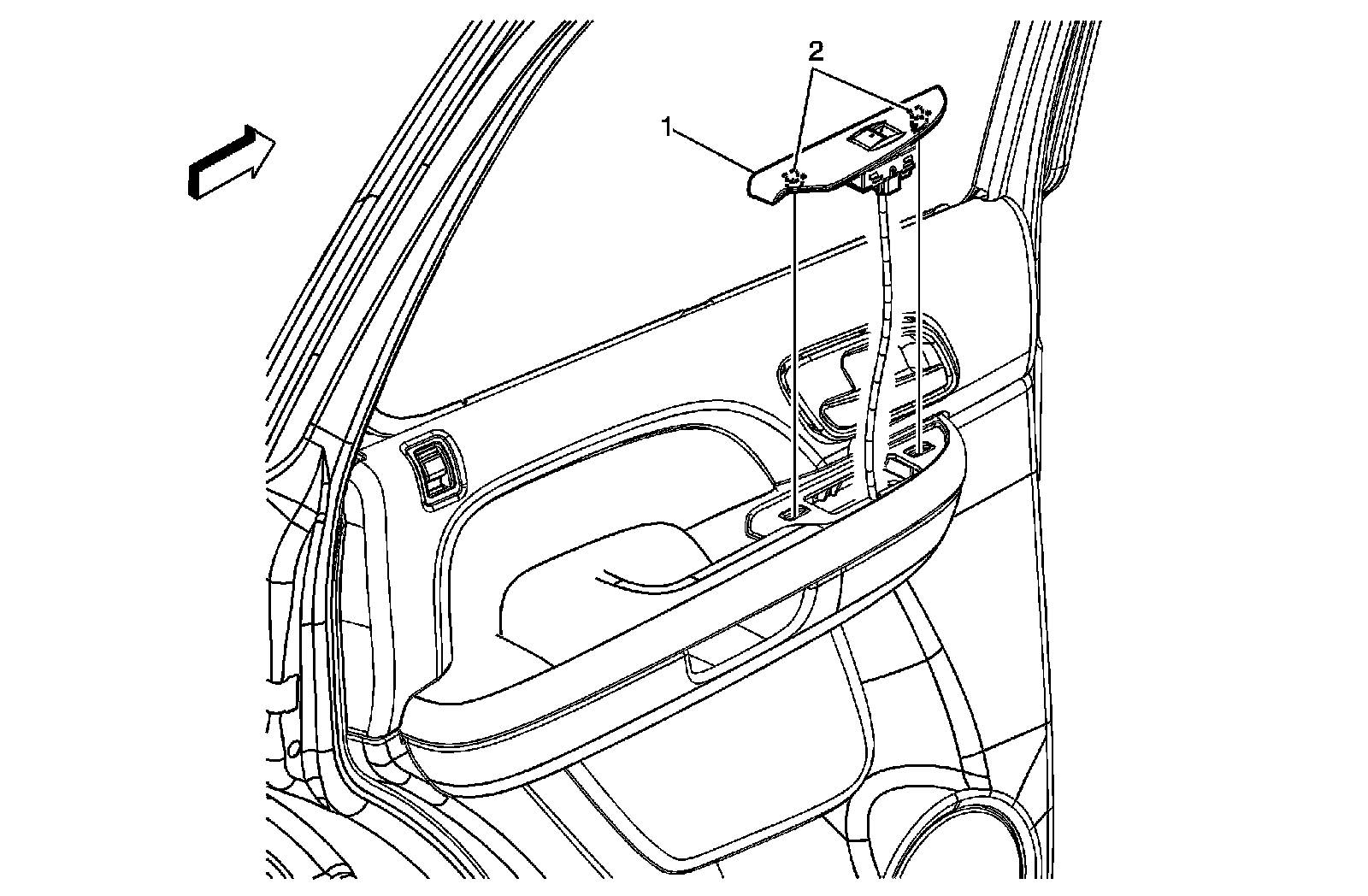 2
1