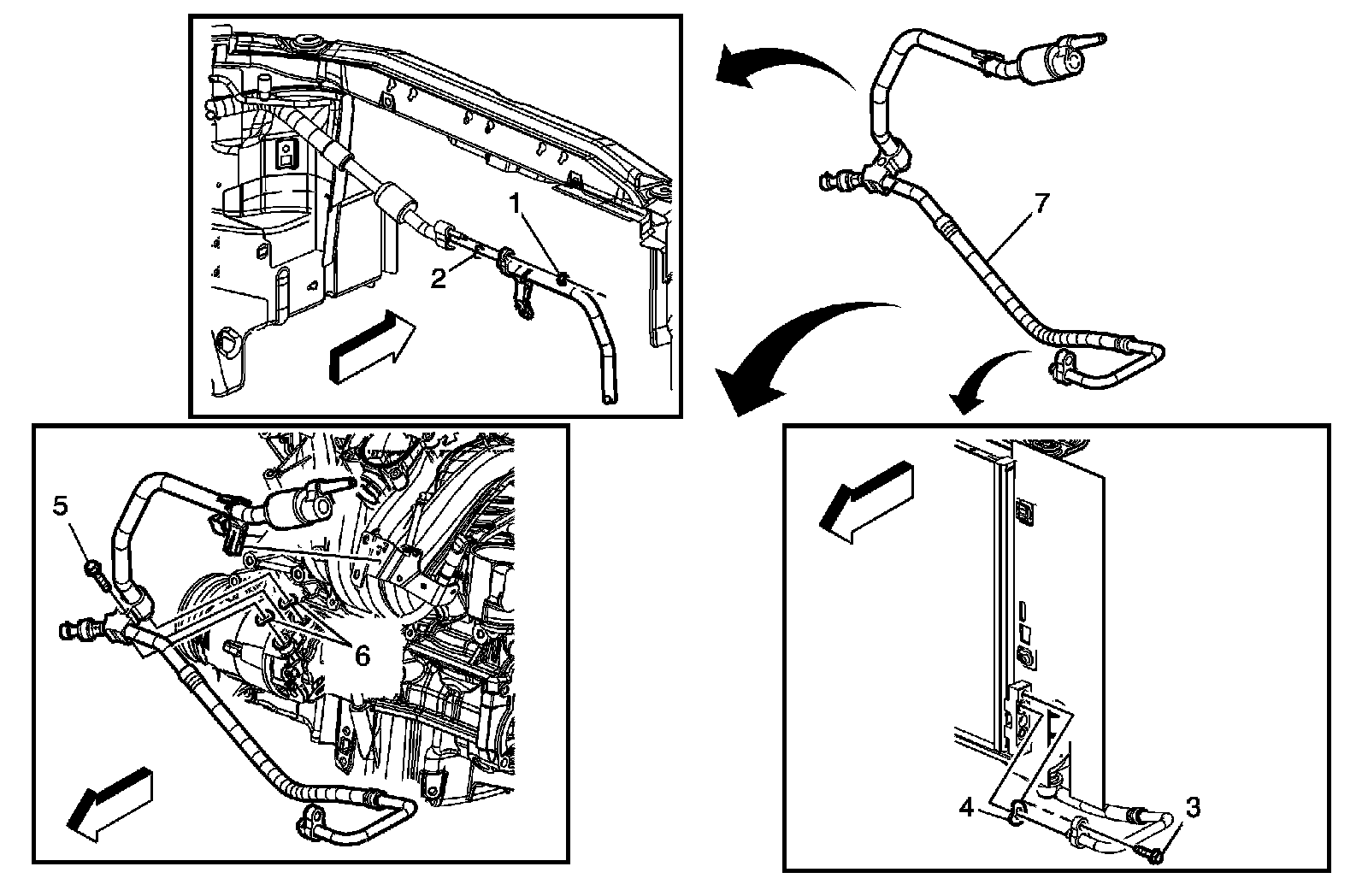 1
2
7
5
6
4
3