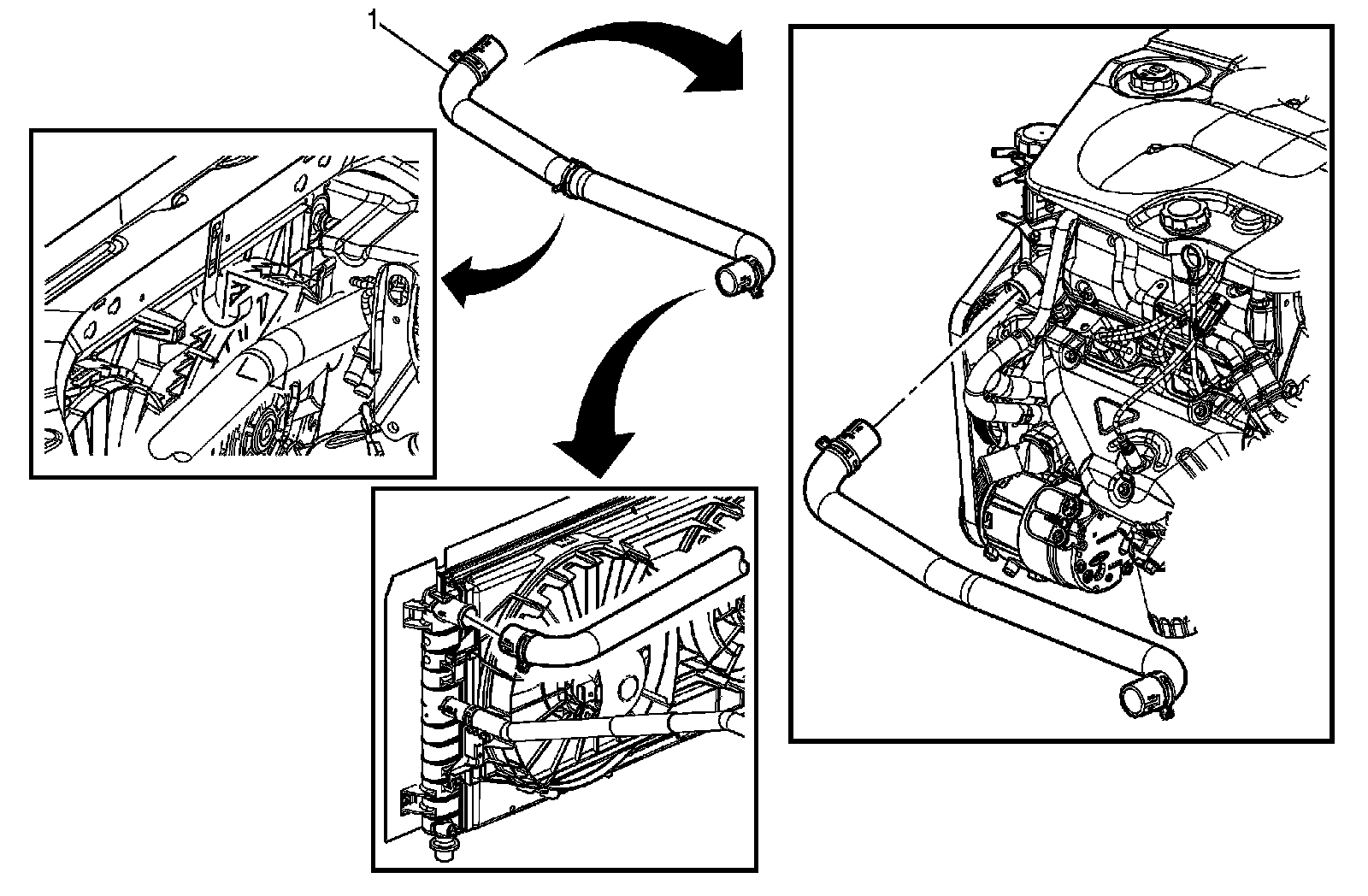 1