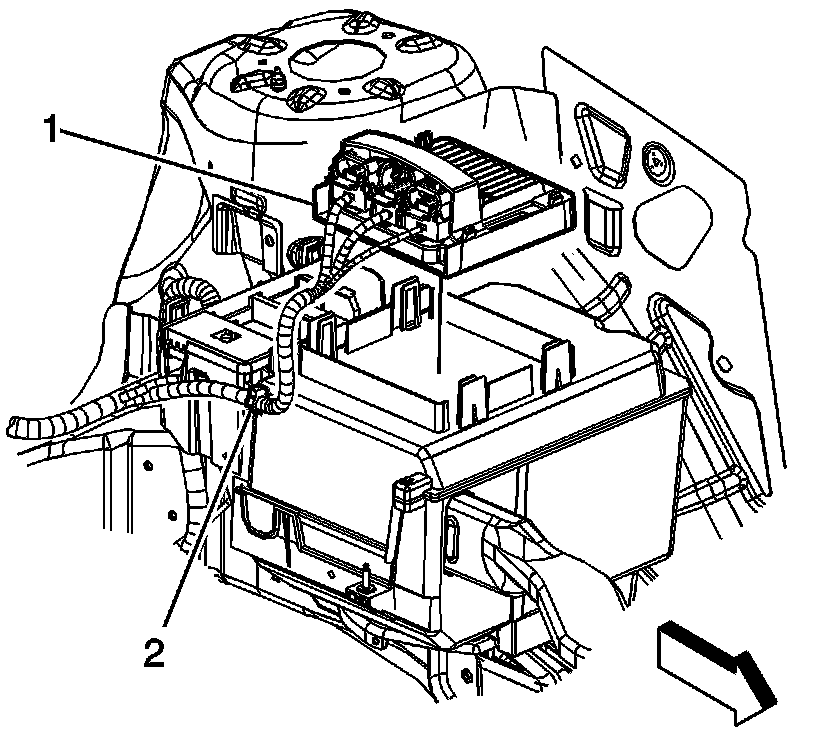 1

2