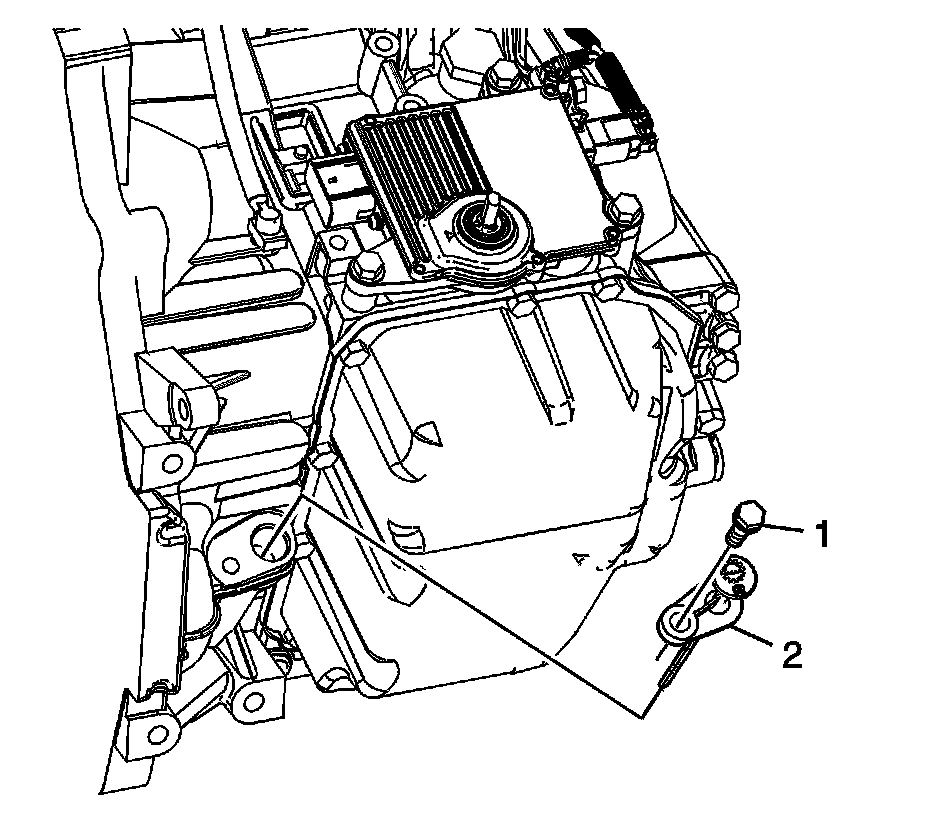 1
2