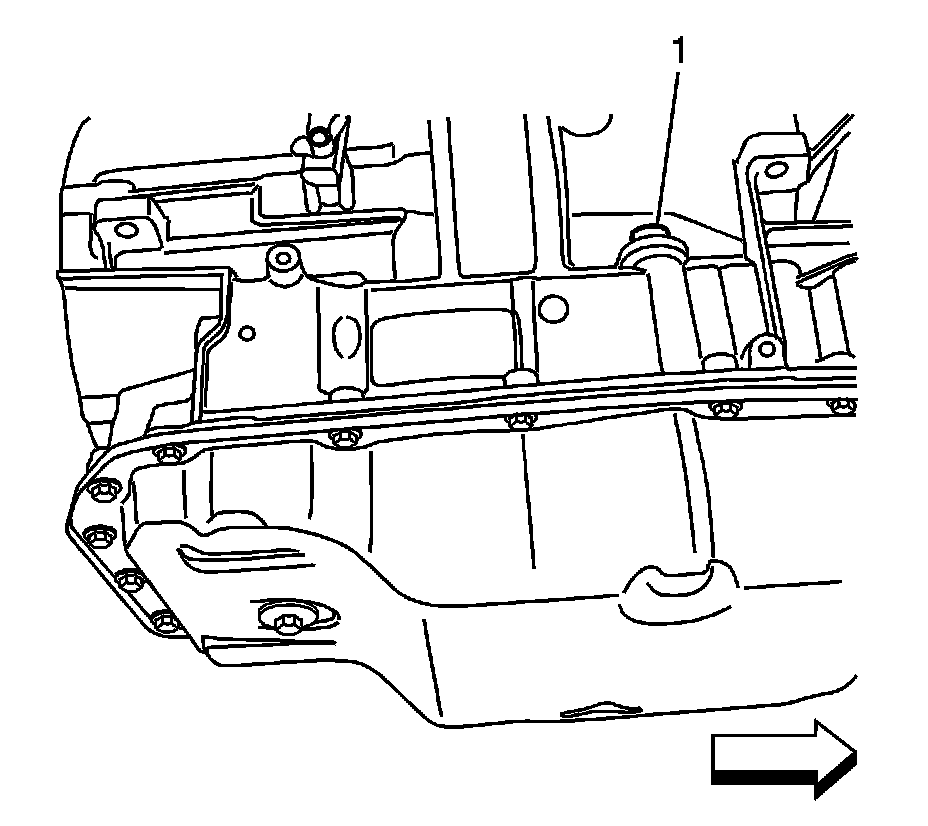 1