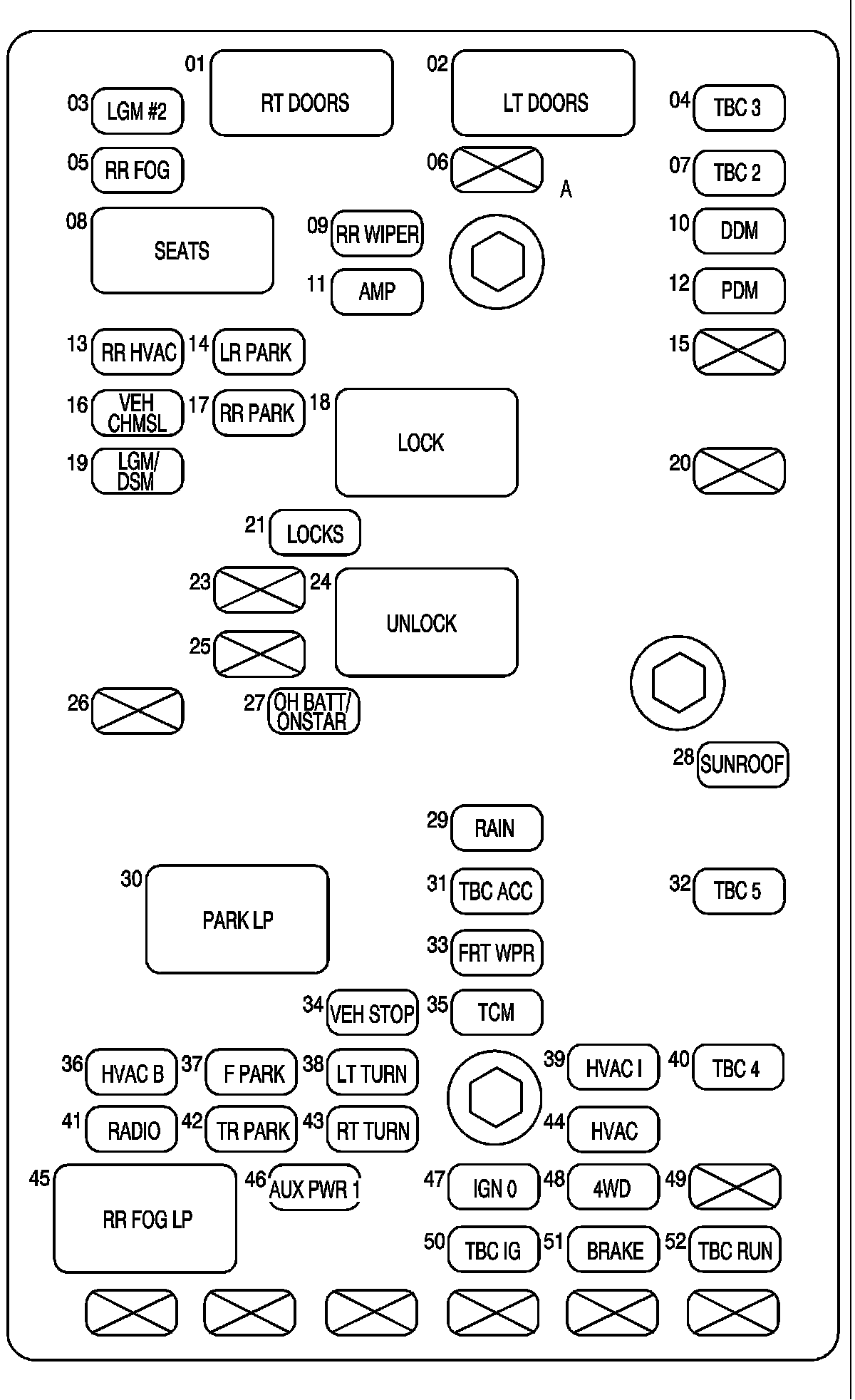 01 RT DOORS
02 LT DOORS
03 LGM #2
04 TBC 3
05 RR FOG
06
A
07 TBC 2
08 SEATS
09 RR WIPER
10 DDM
11 AMP
12 PDM
13 RR HVAC
14 LR PARK
15
16 VEH CHMSL
17 RR PARK
18 LOCK
19 LGM/ DSM
20
21 LOCKS
23
24 UNLOCK
25
26
27 OH BATT/ ONSTAR
28 SUNROOF
29 RAIN
30 PARK LP
31 TBC ACC
32 TBC 5
33 FRT WPR
34 VEH STOP
35 TCM
36 HVAC B
37 F PARK
38 LT TURN
39 HVAC I
40 TBC 4
41 RADIO
42 TR PARK
43 RT TURN
44 HVAC
45 RR FOG LP
46 AUX PWR 1
47 IGN 0
48 4WD
49
50 TBC IG
51 BRAKE
52 TBC RUN