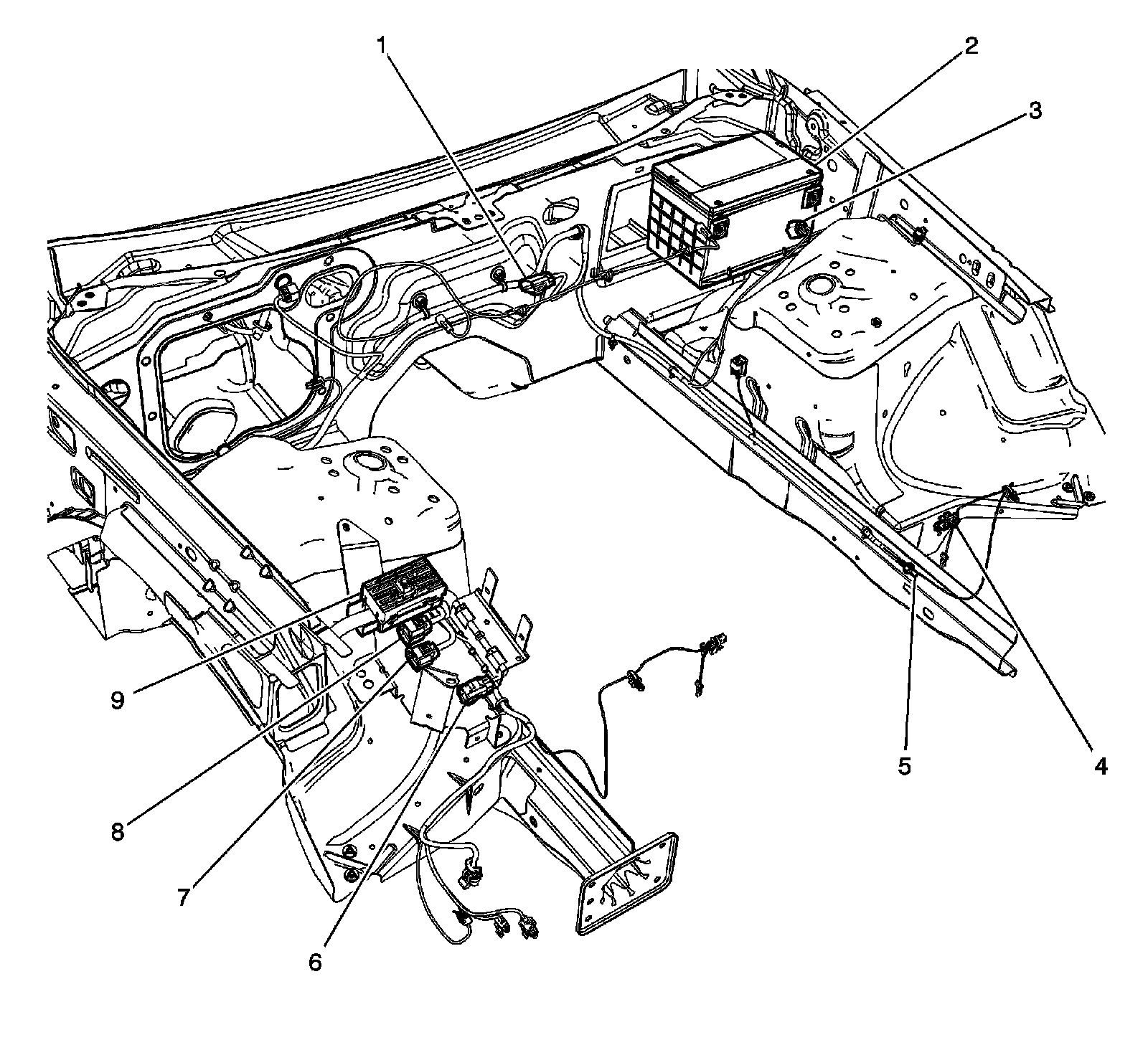 1
2
3
9
8
7
6
5
4