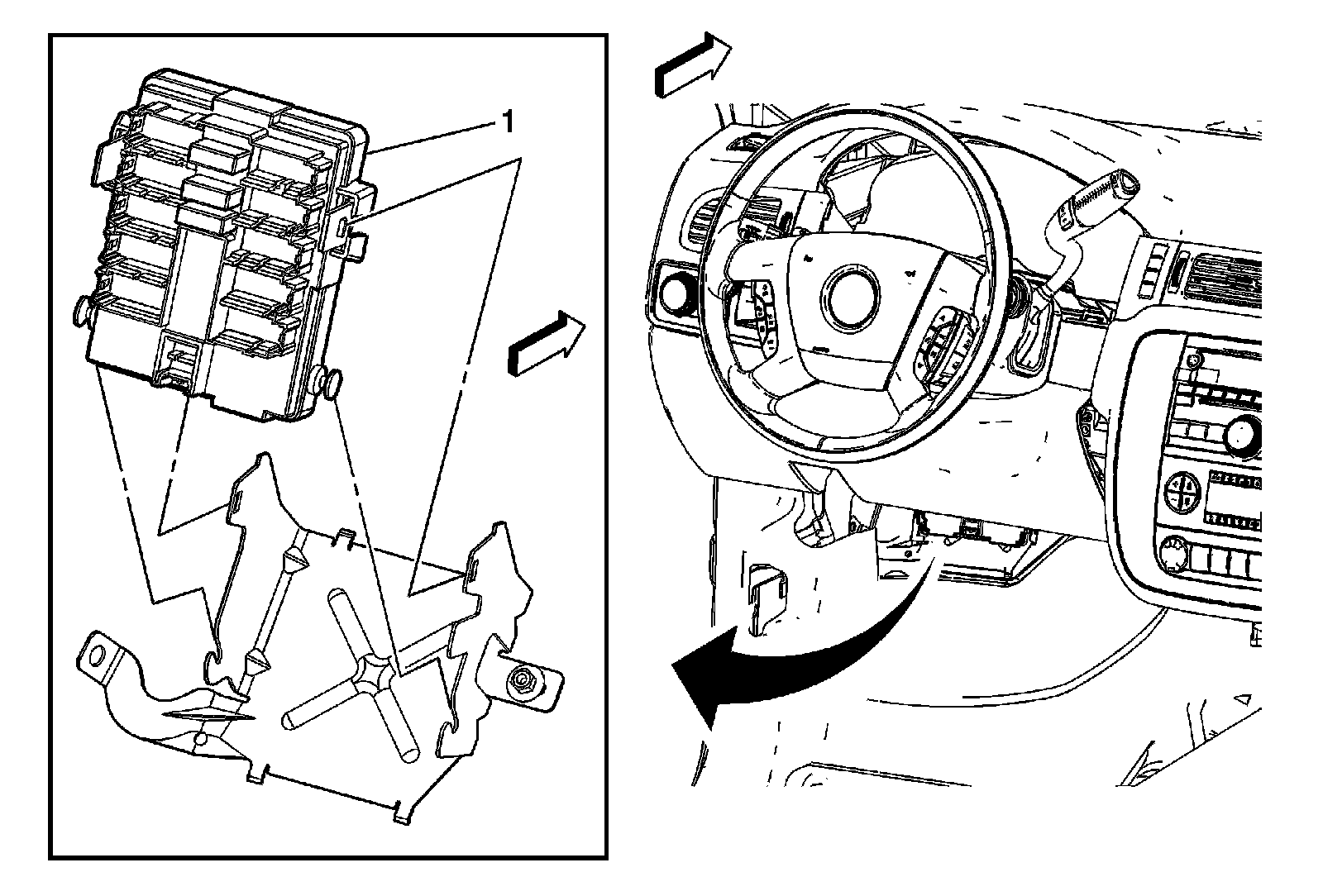 1