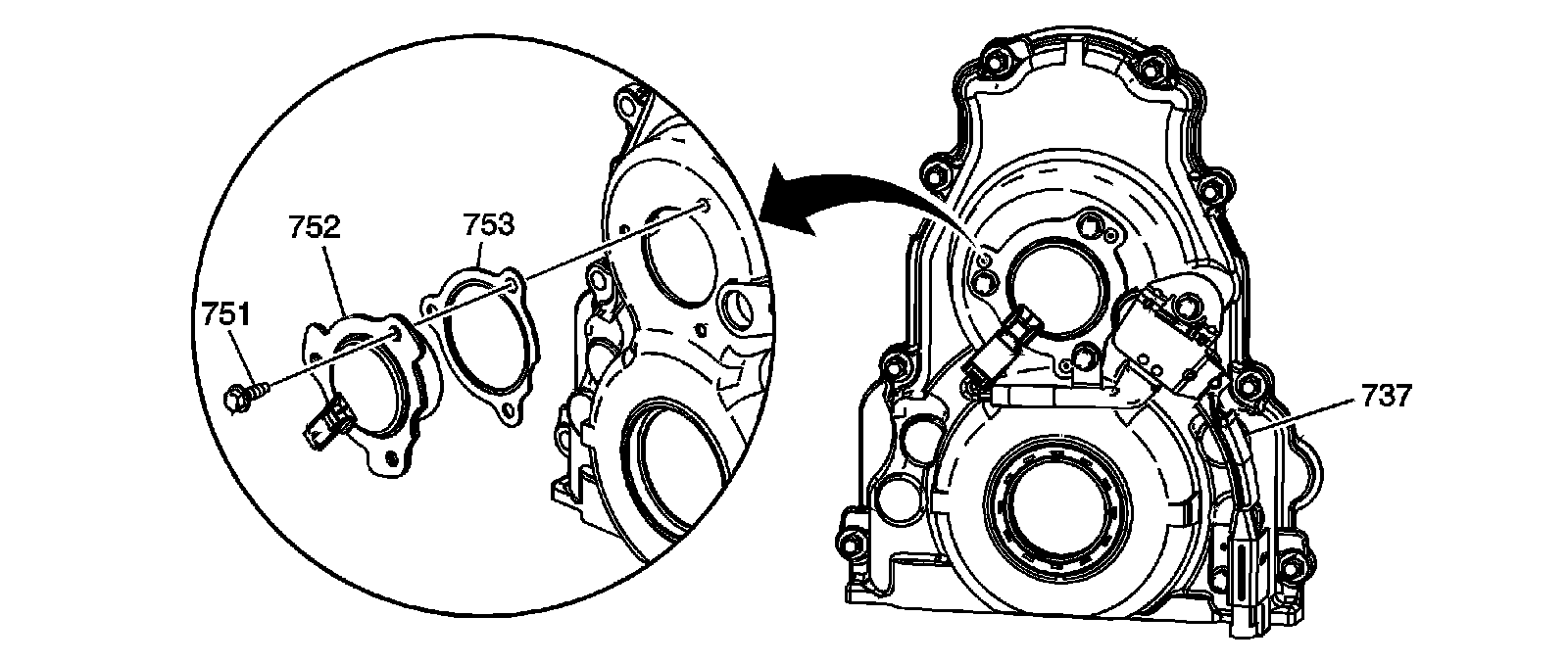 752
753
751
737