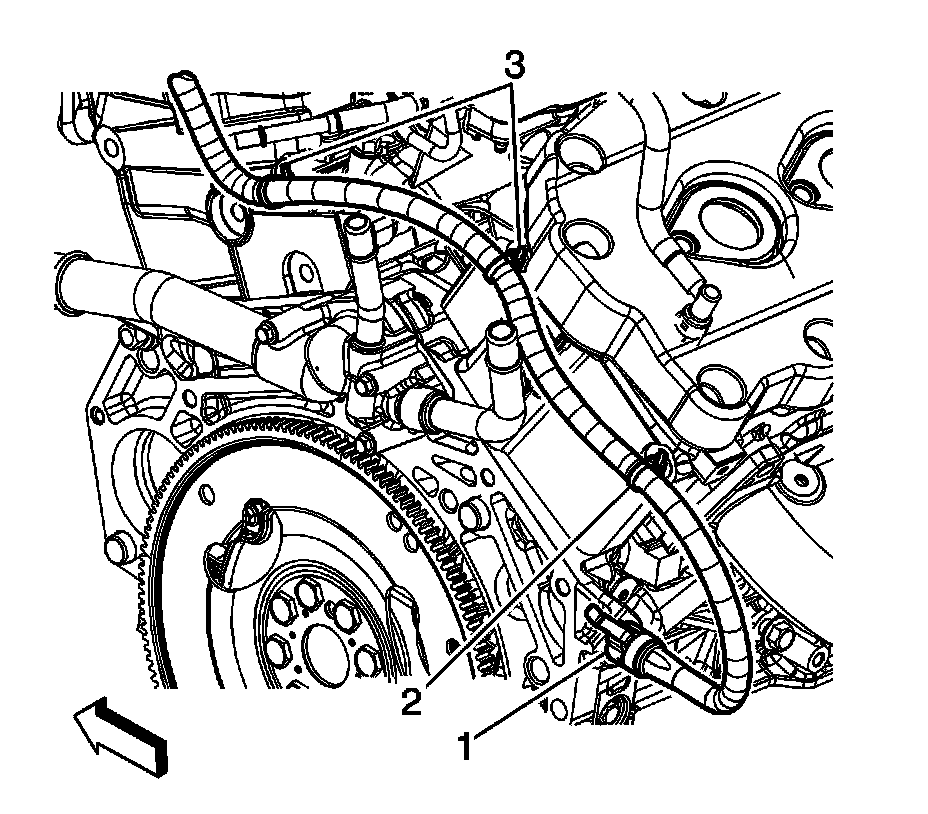 3
2
1