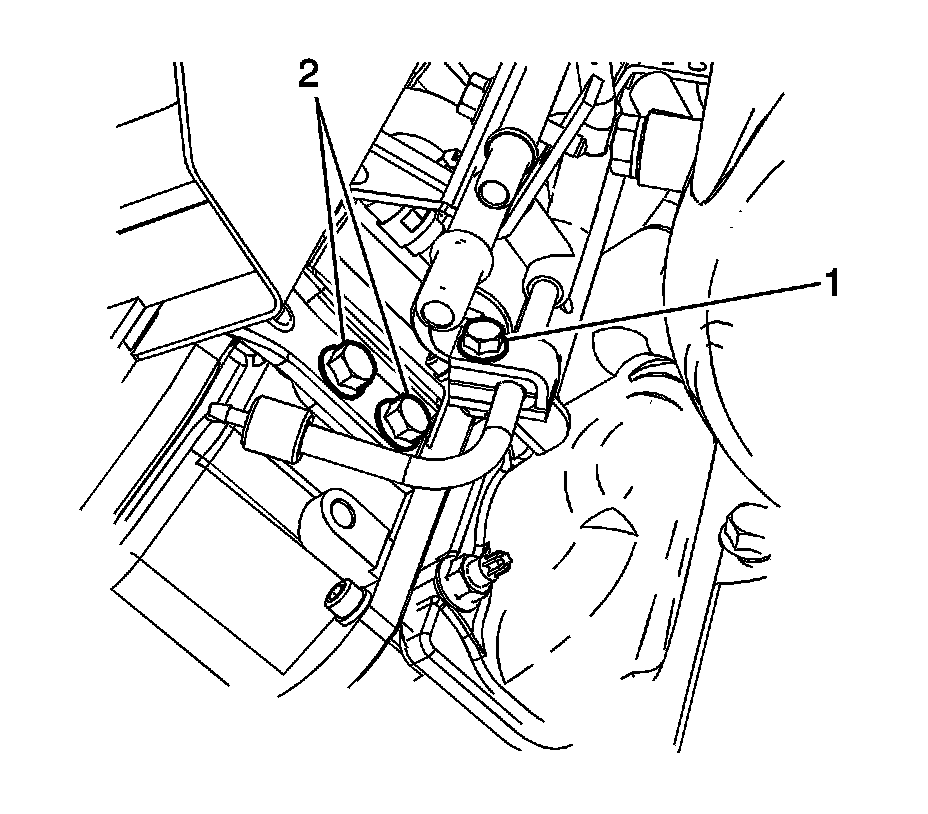 2
1