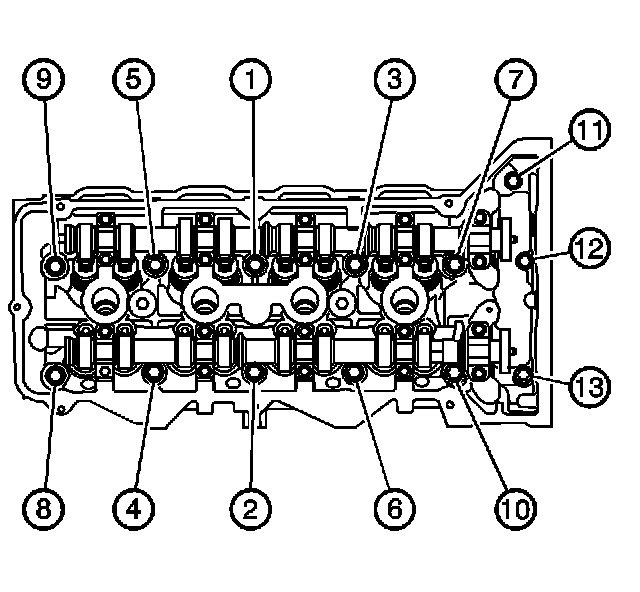 9
5
1
3
7
11
12
13
8
4
2
6
10