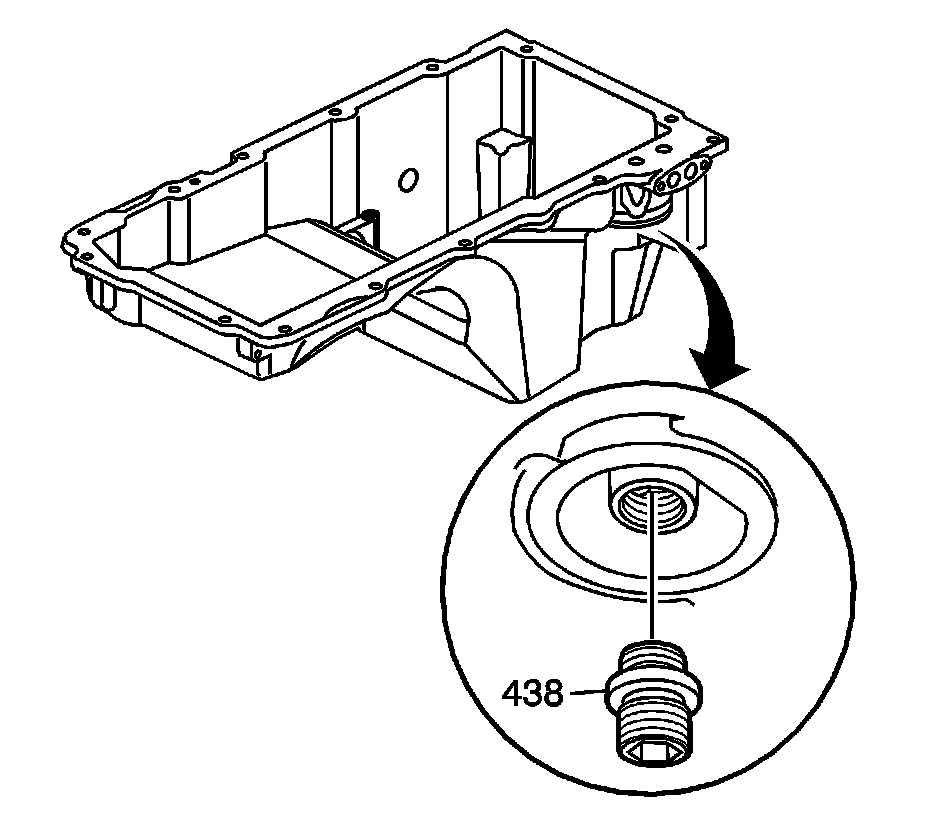 438