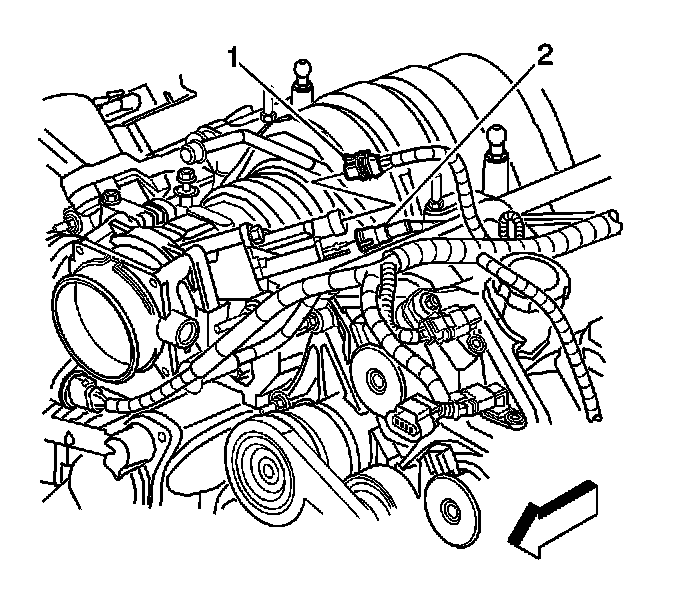 1
2