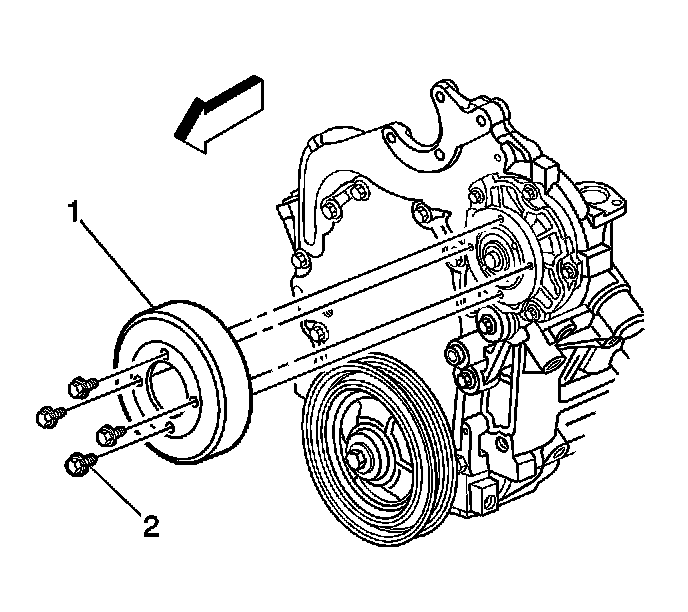 1

2