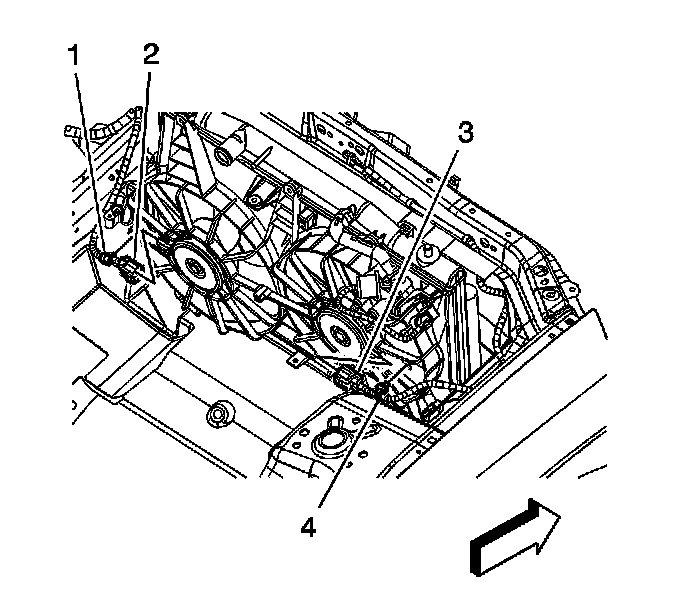 1
2
3
4