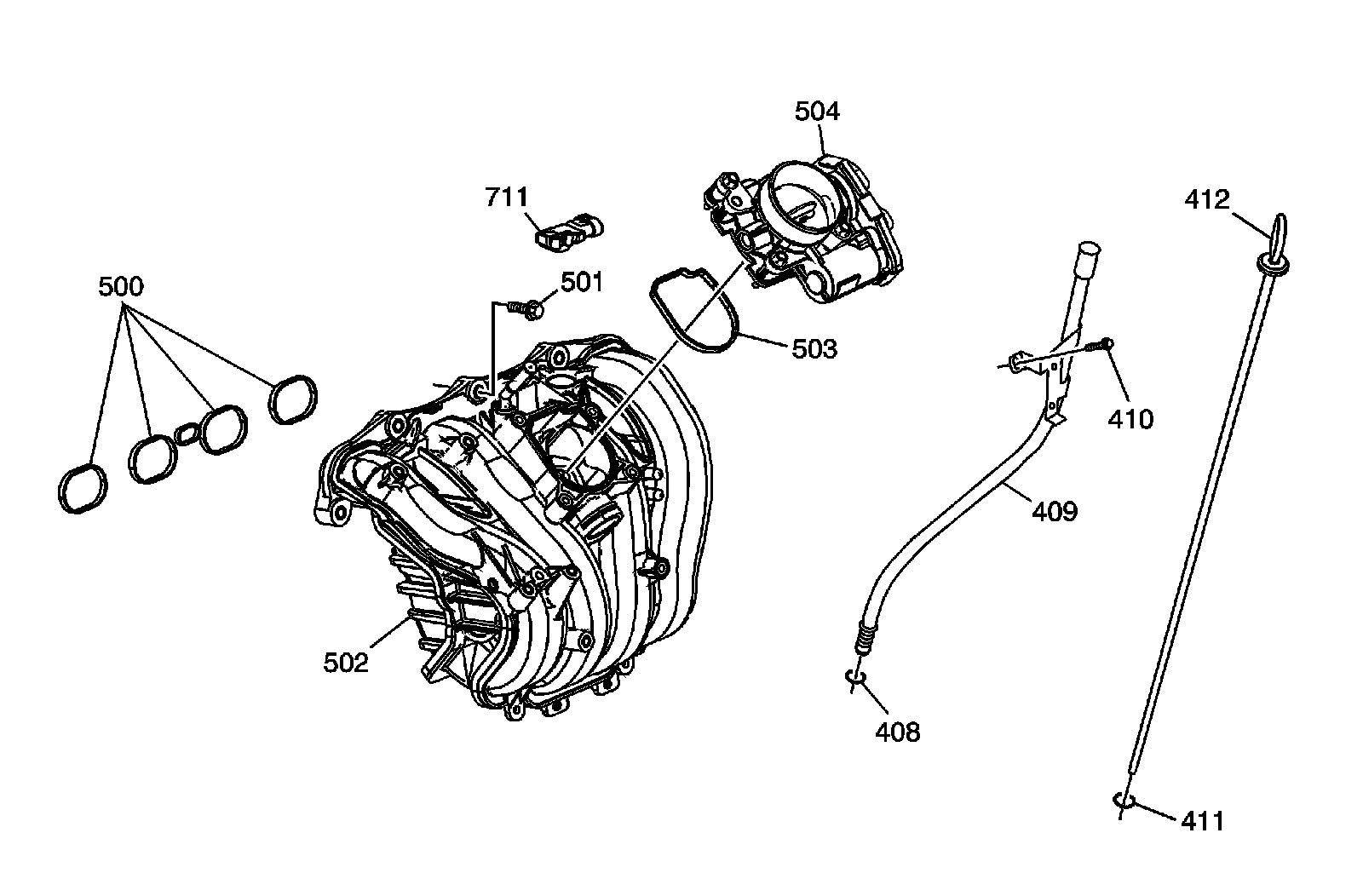 504
711
412
500
501
503
410
409
502
408
411