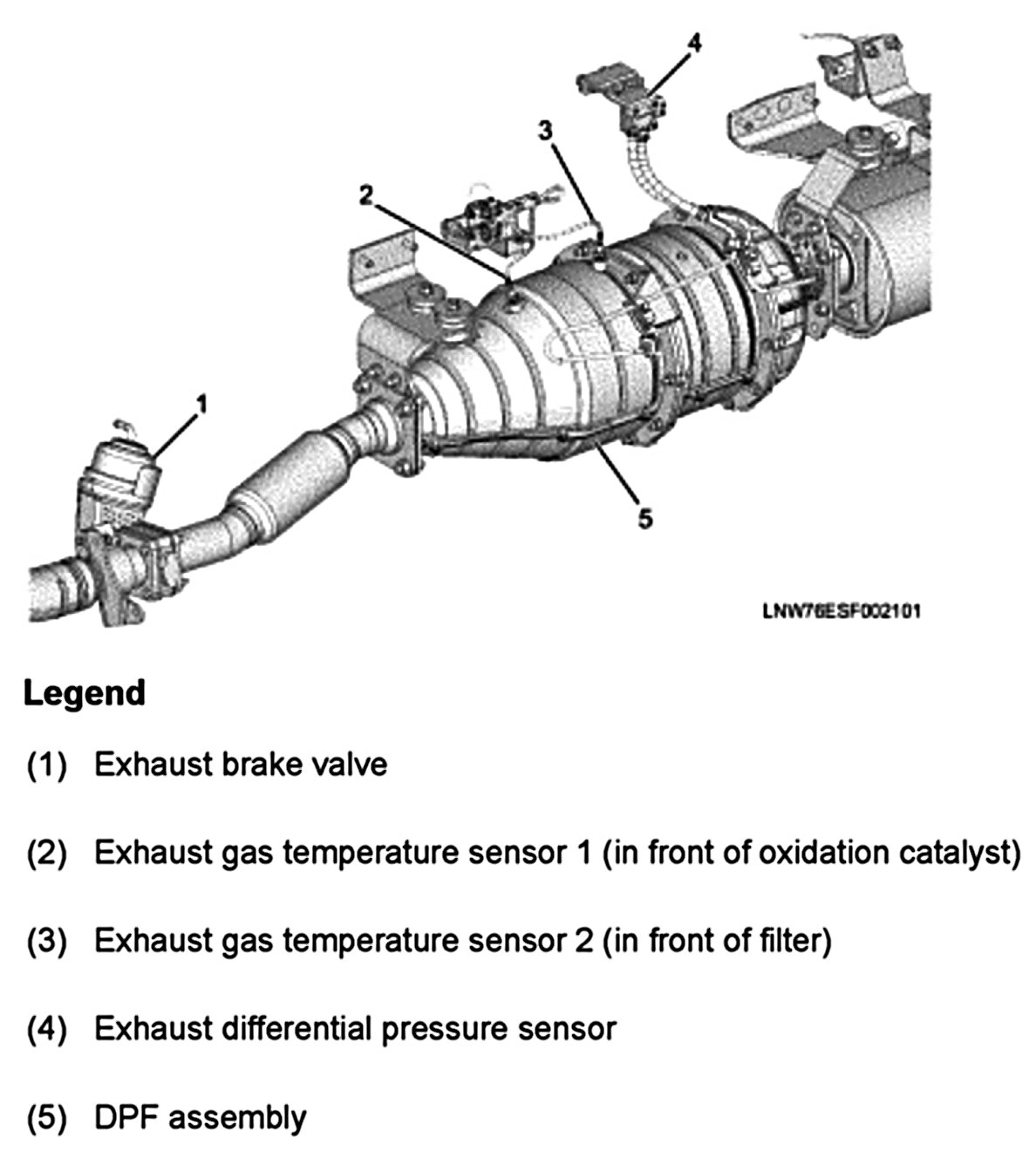 4

3

2

1

5

LNW76ESF002101

Legend

(1) Exhaust brake valve

(2) Exhaust gas temperature sensor 1 (in front of oxidation catalyst)

(3) Exhaust gas temperature sensor 2 (in front of filter)

(4) Exhaust differential pressure sensor

(5) DPF assembly