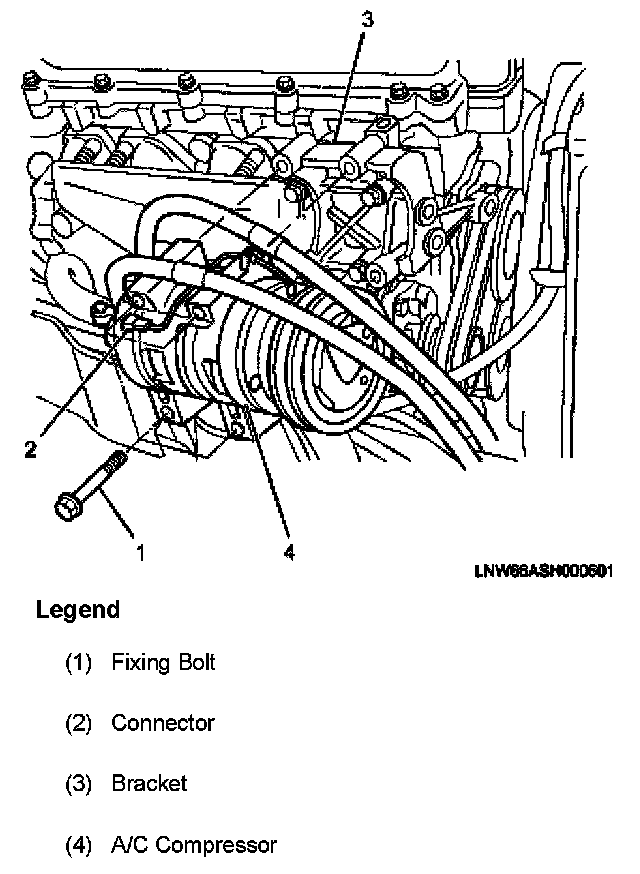 3

2

1

4

LNW66ASH000601

Legend

(1) Fixing Bolt

(2) Connector

(3) Bracket

(4) A/C Compressor