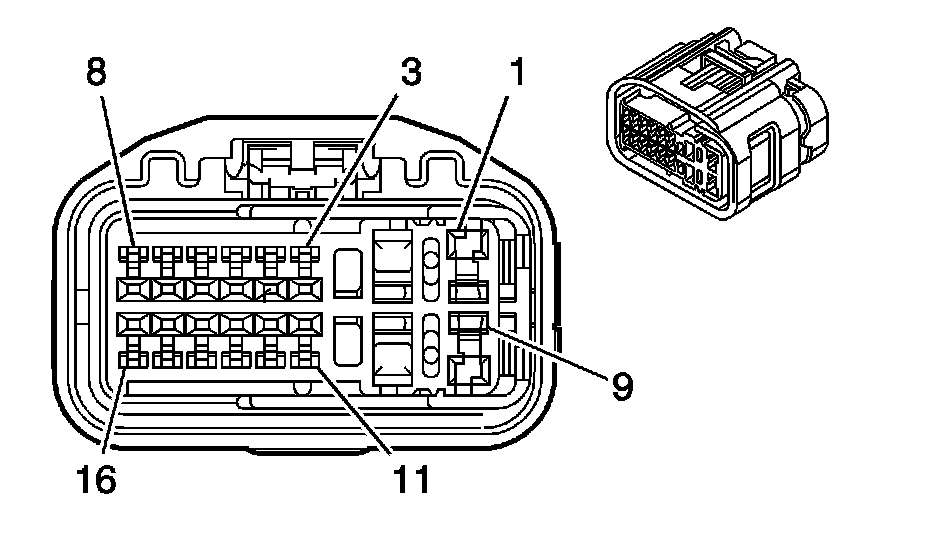 8
3
1
9
16
11