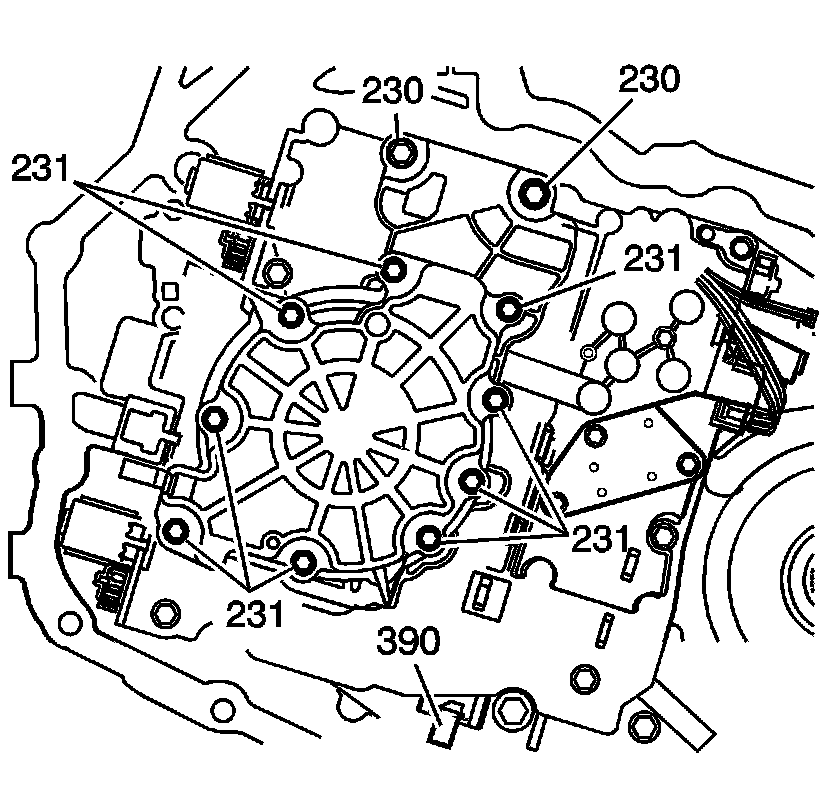 230
230
231
231
231
231
390