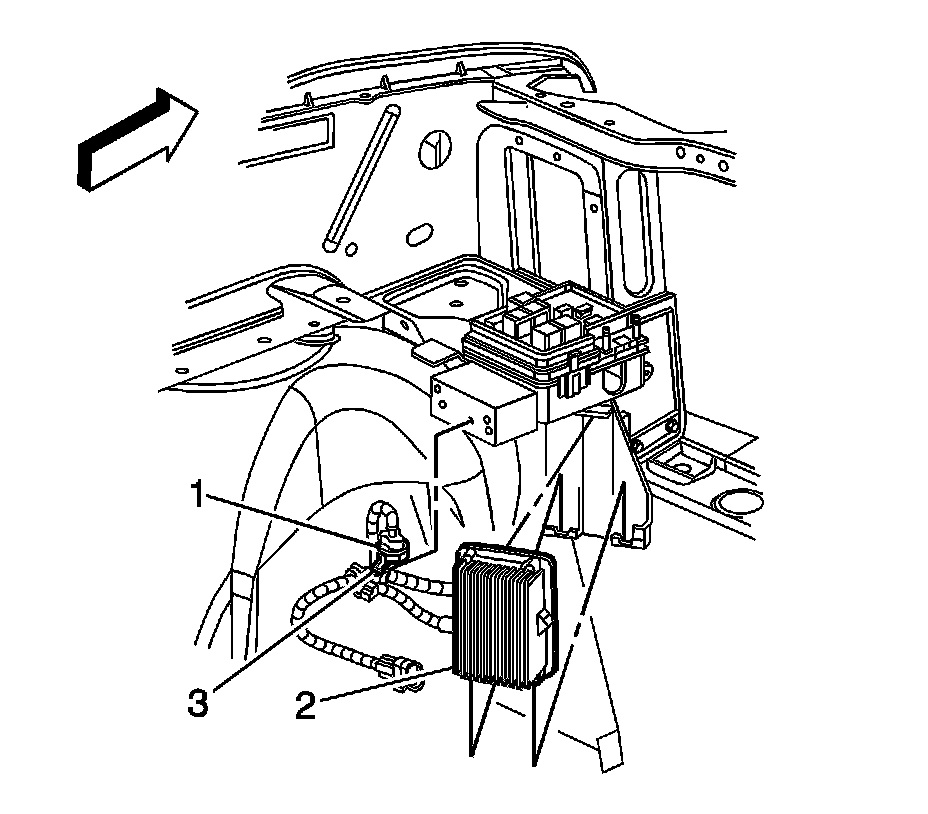 1
3
2