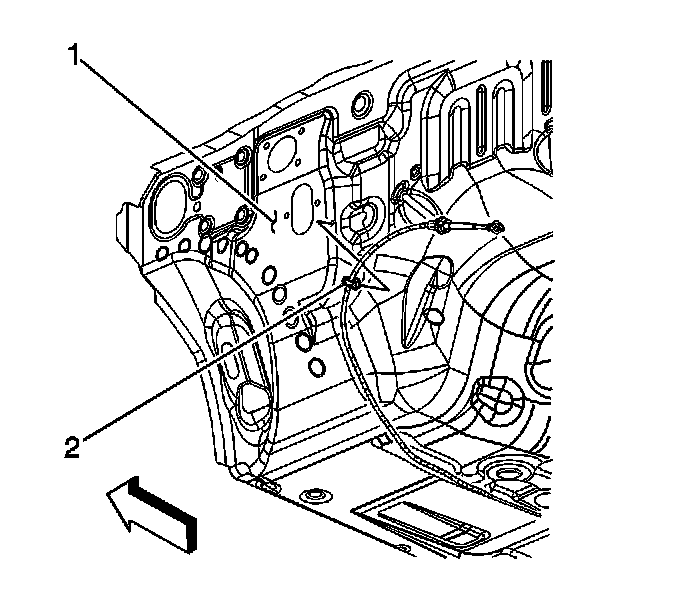 1

2