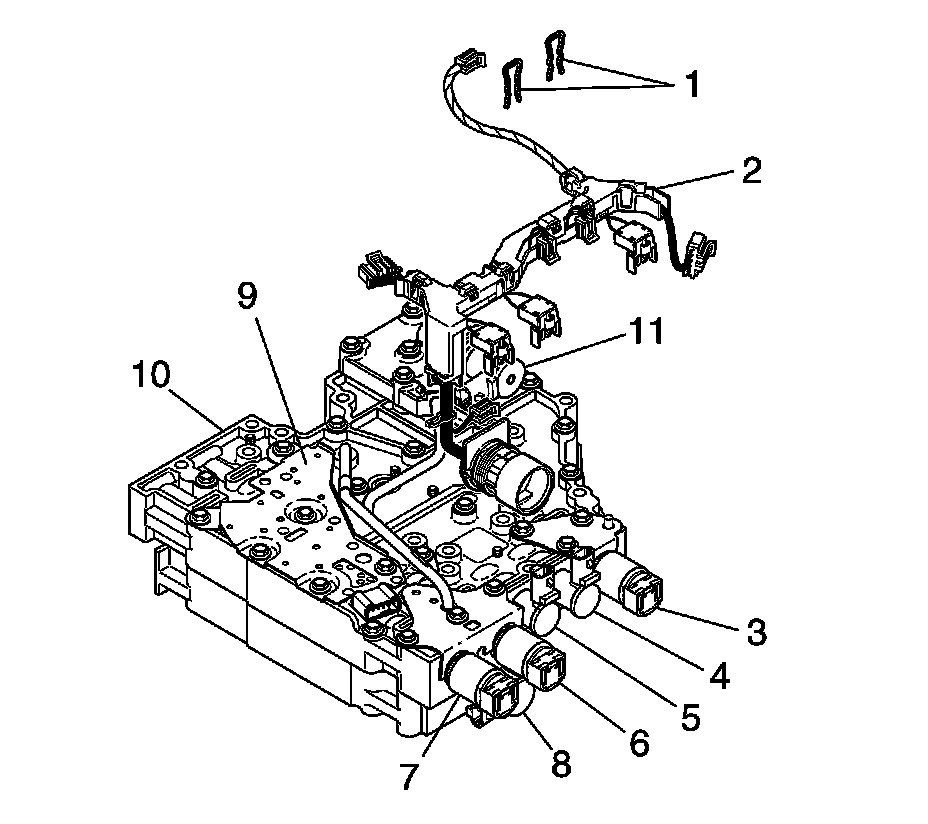 1
2
9
11
10
3
4
5
6
7
8