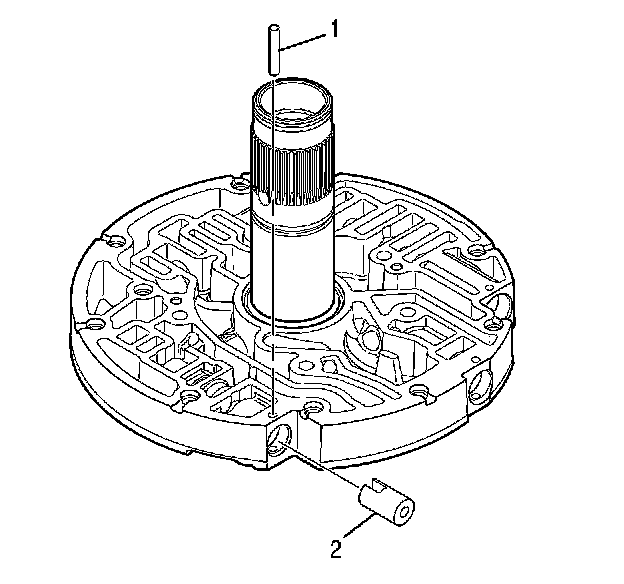 1

2