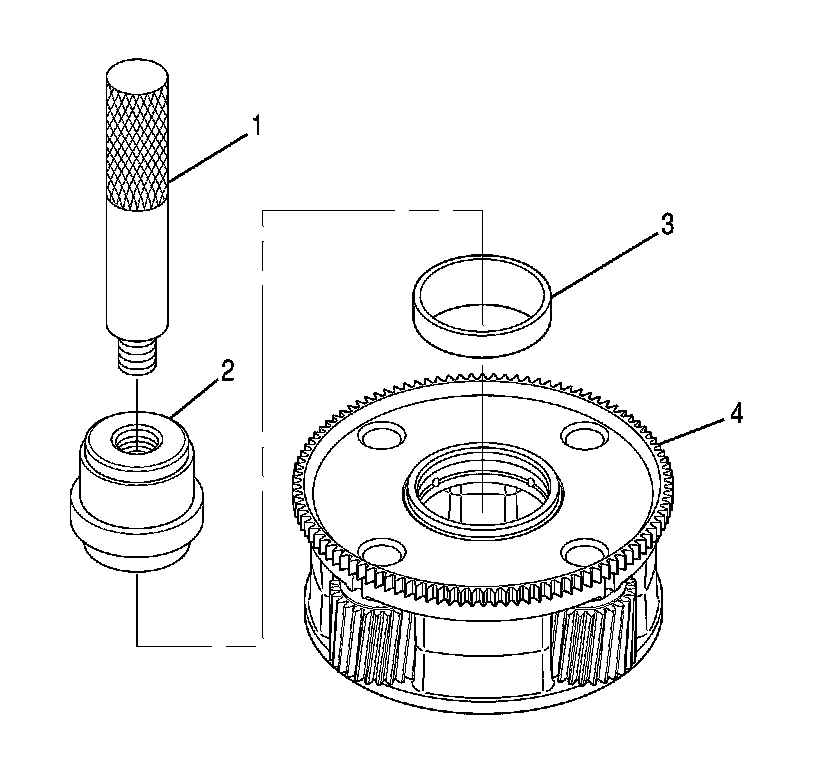 1
2
3
4