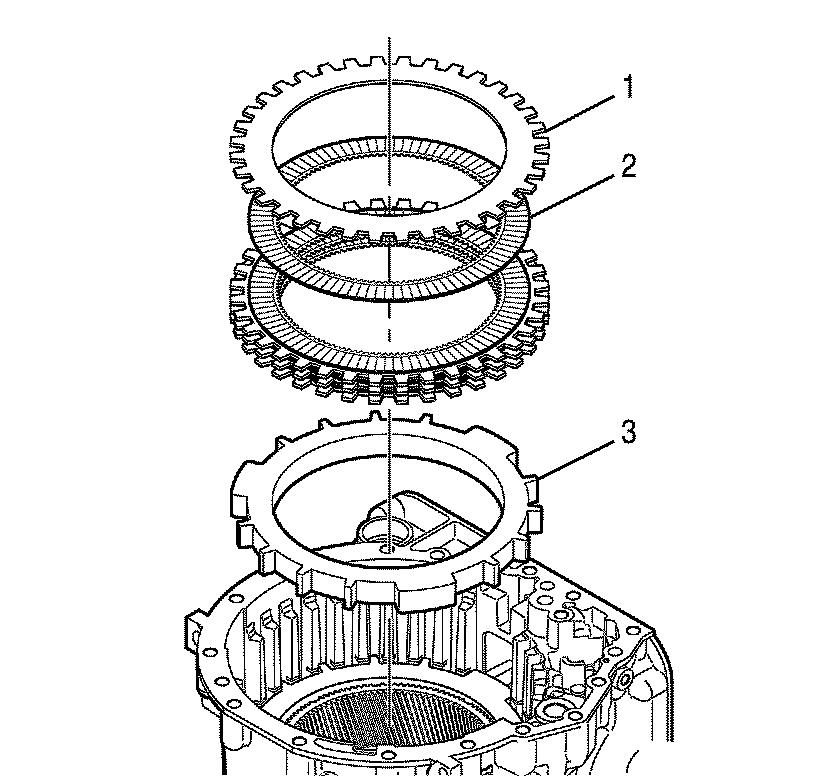 1
2
3