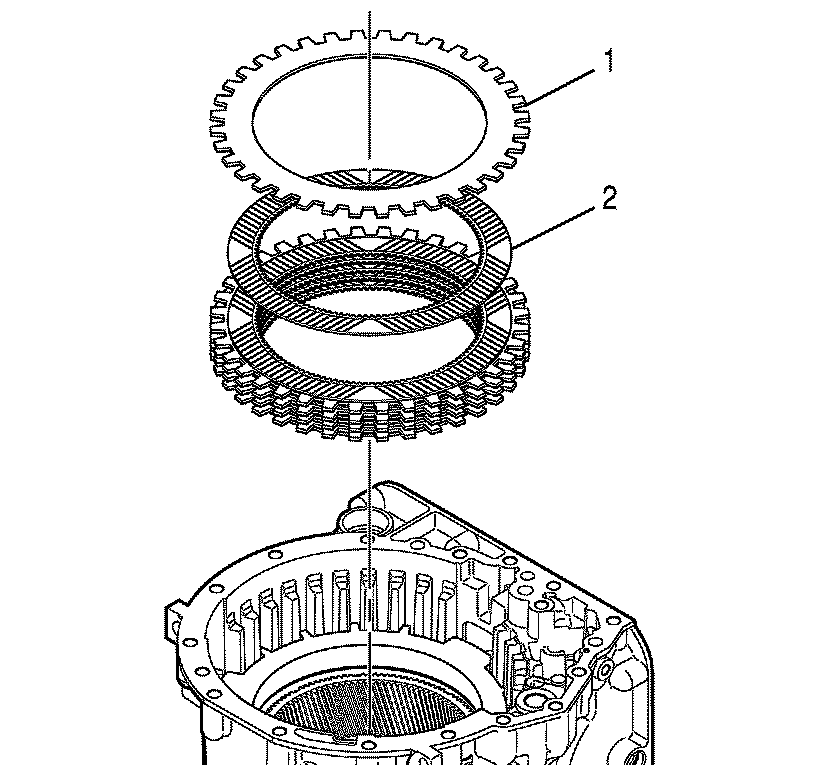 1
2