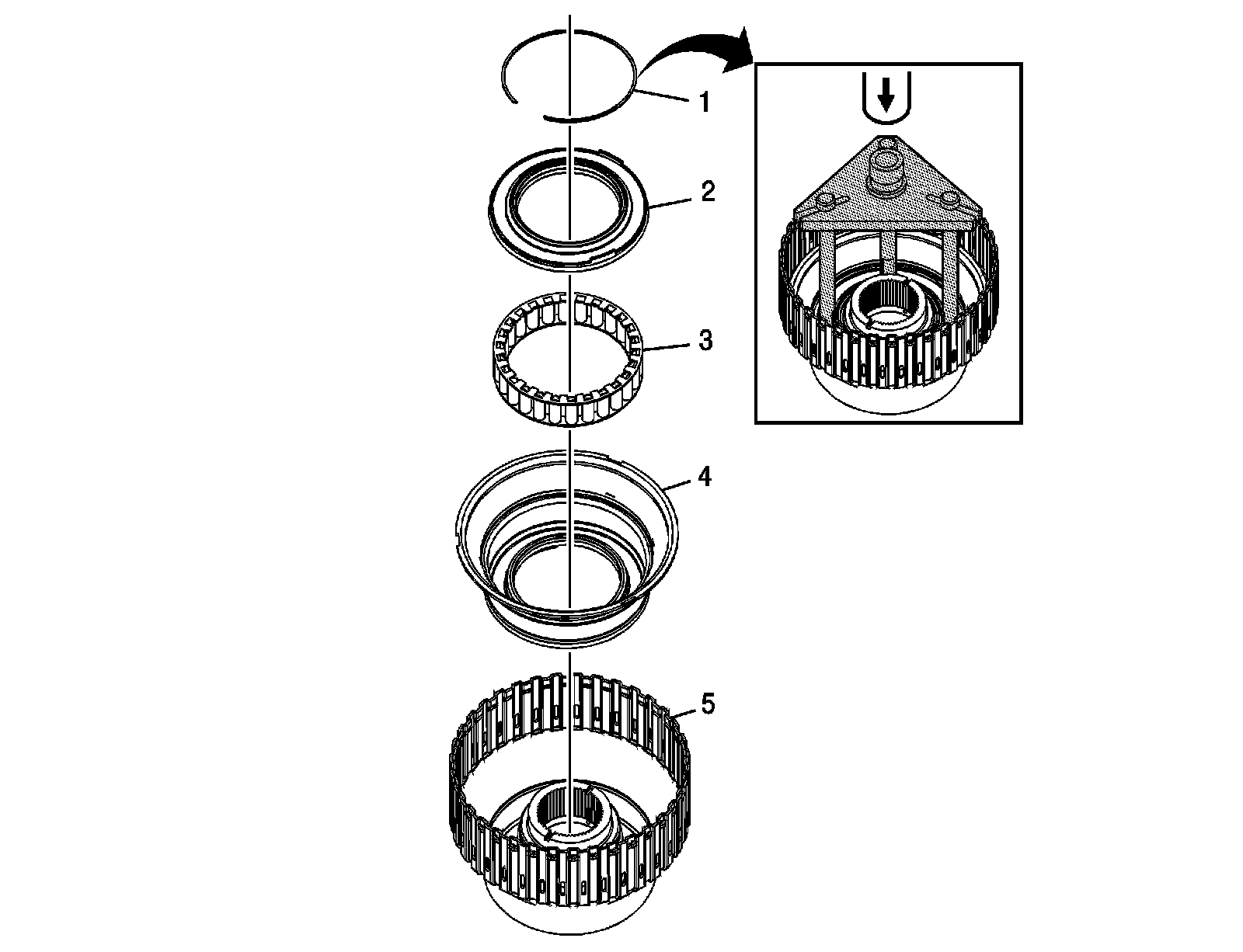 1
2
3
4
5