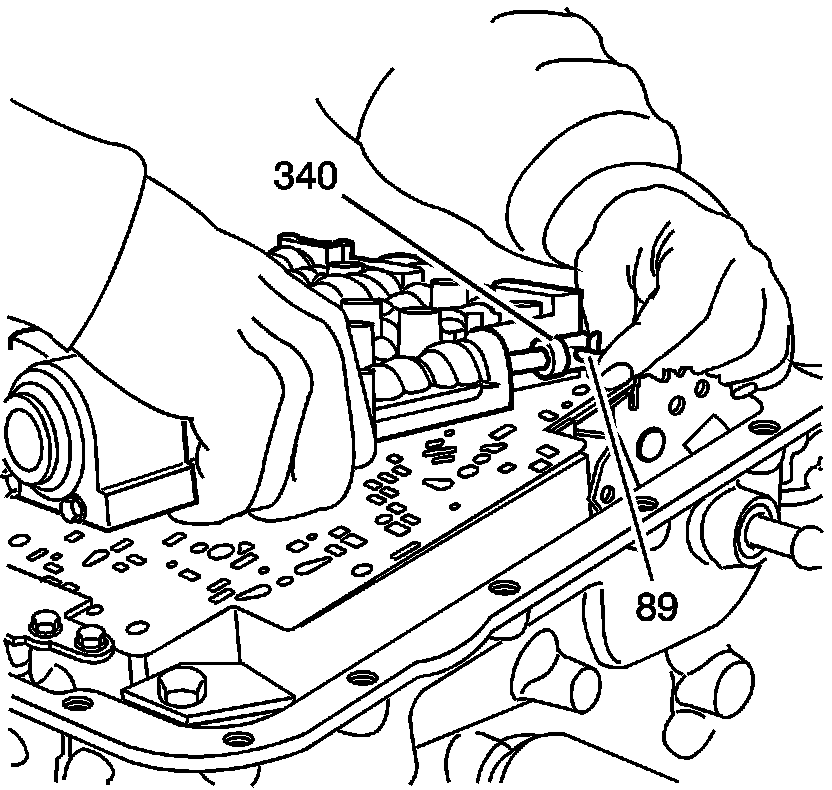 340

89