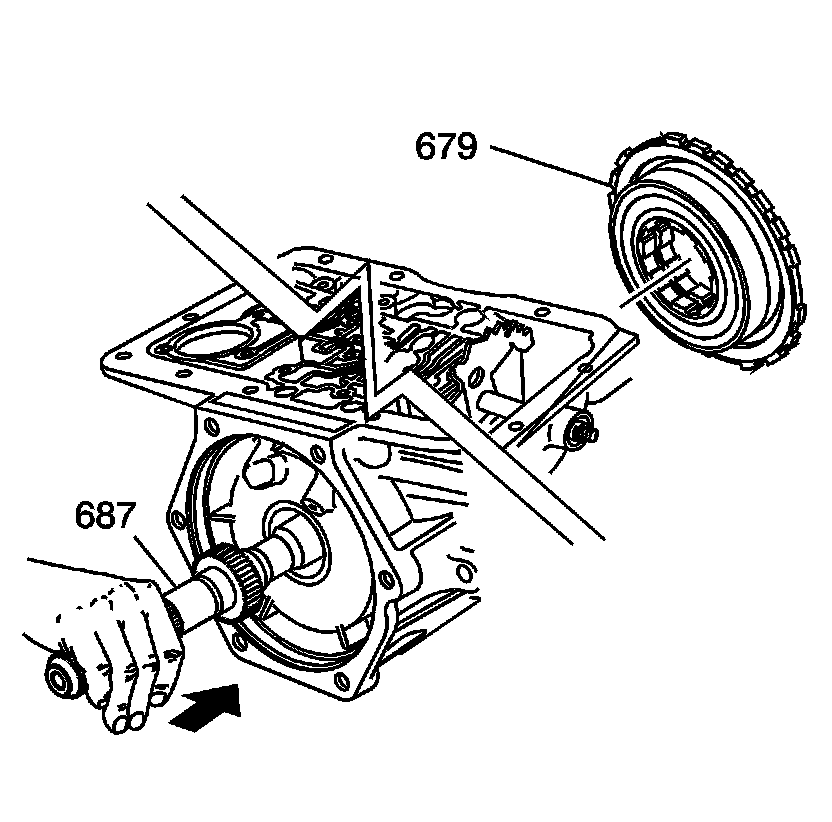 679

687