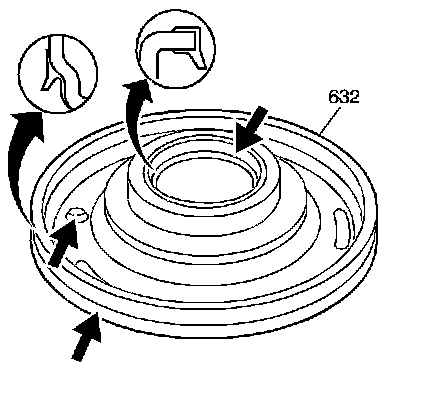 632