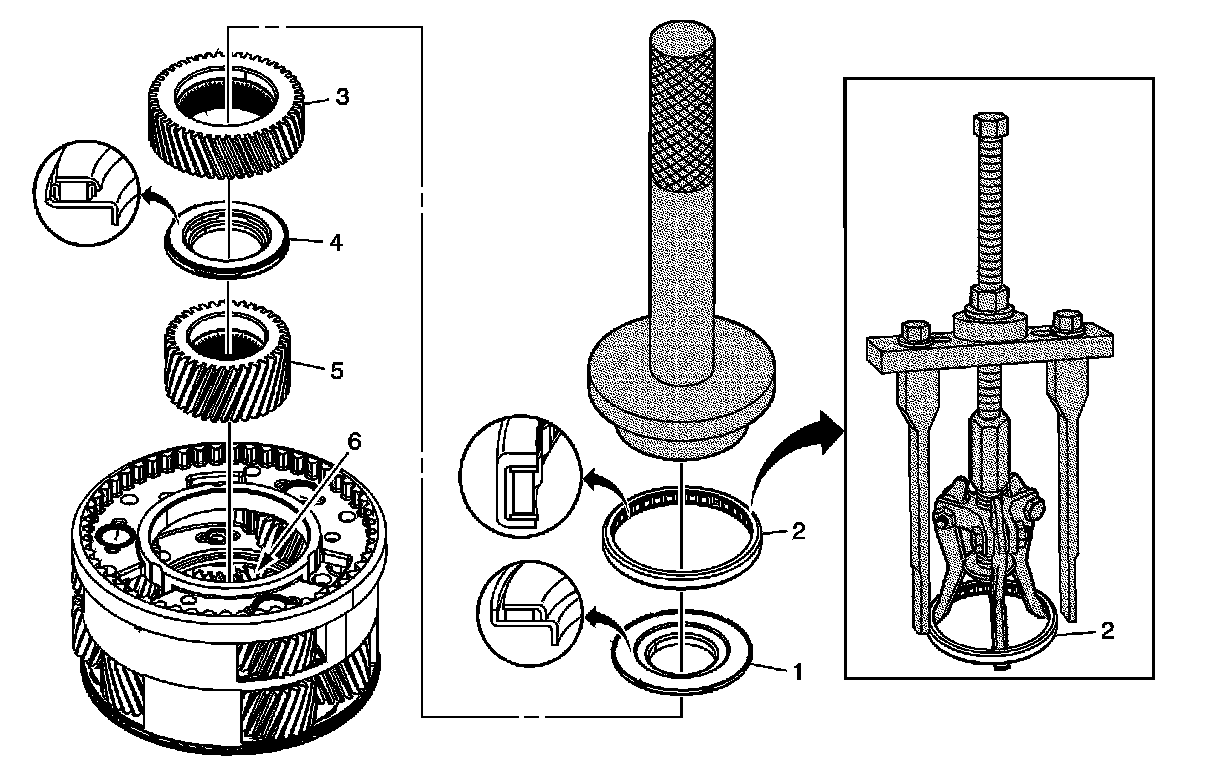 3
4
5
6
2
1
2